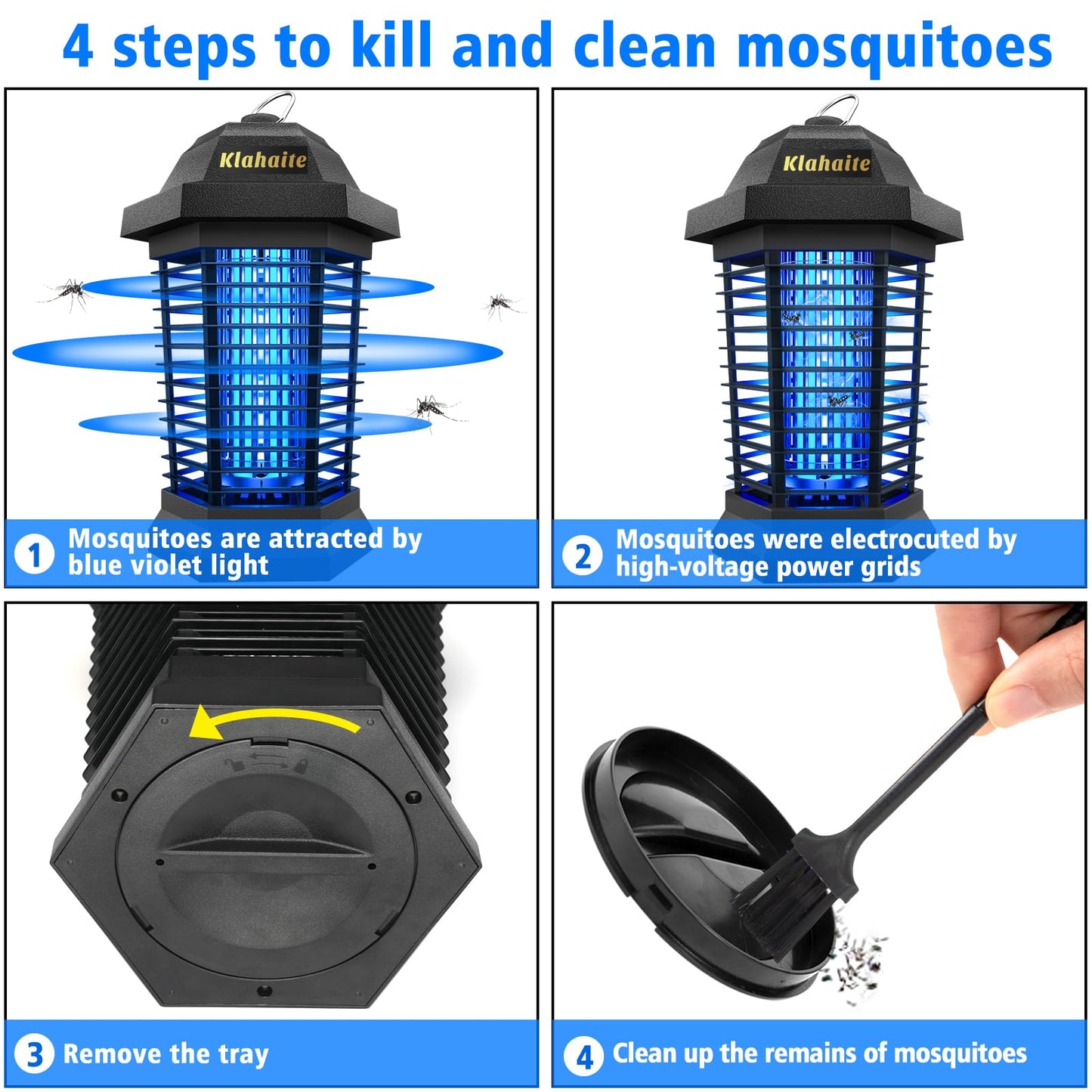 4 steps to kill and clean mosquitoes

Klahaite

1 Mosquitoes are attracted by blue violet light

Klahaite

2 Mosquitoes were electrocuted by high-voltage power grids

3 Remove the tray

4 Clean up the remains of mosquitoes