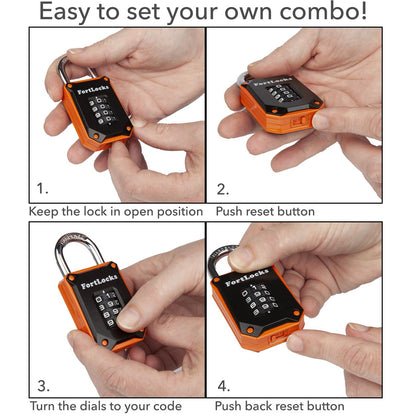 Easy to set your own combo!

FortLocks

1.

Keep the lock in open position

FortLocks

2.

Push reset button

FortLocks

3.

Turn the dials to your code

FortLocks

4.

Push back reset button