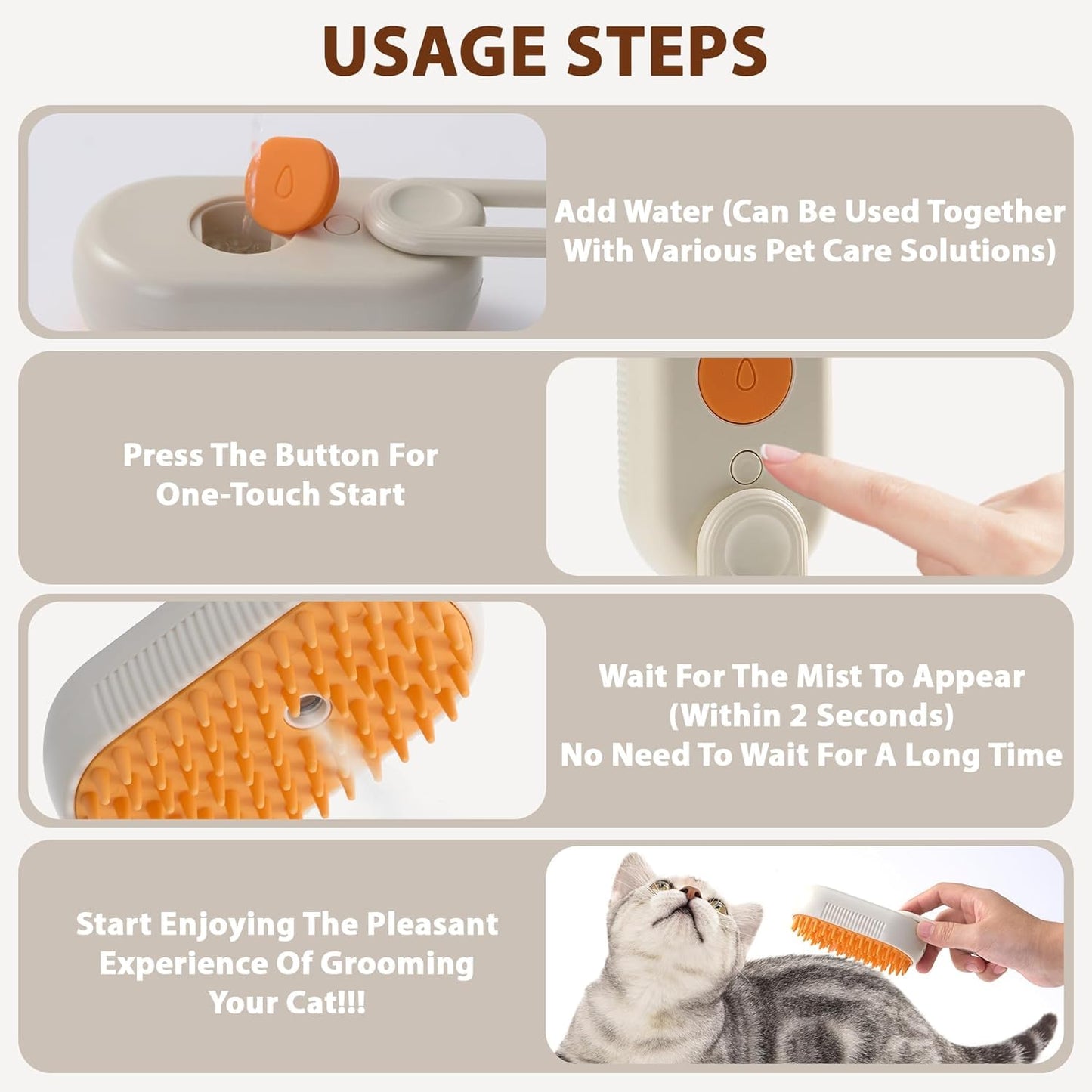 USAGE STEPS

Add Water (Can Be Used Together With Various Pet Care Solutions)

Press The Button For One-Touch Start

Wait For The Mist To Appear (Within 2 Seconds)
No Need To Wait For A Long Time

Start Enjoying The Pleasant Experience Of Grooming Your Cat!!!