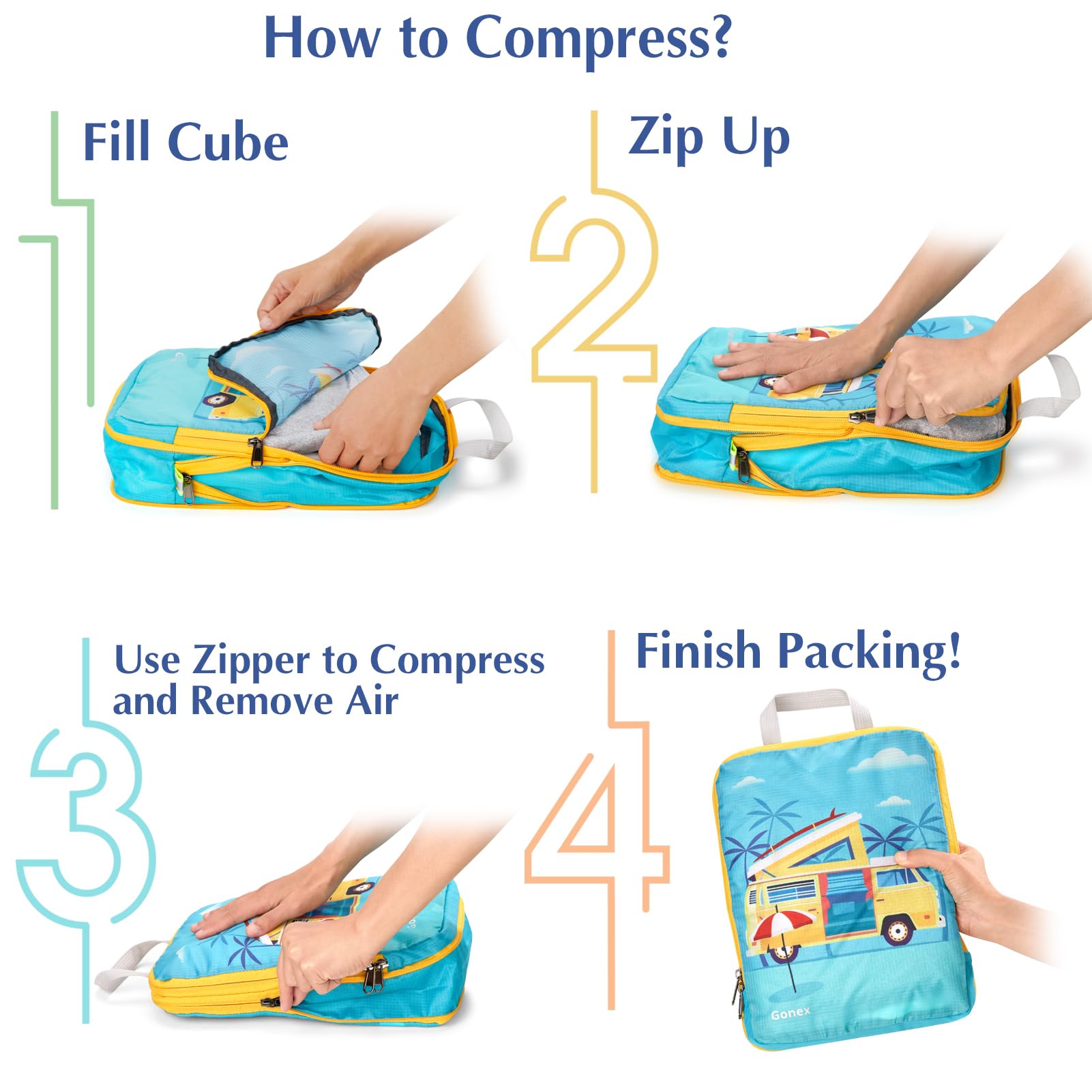 How to Compress?

1 Fill Cube

2 Zip Up

3 Use Zipper to Compress and Remove Air

4 Finish Packing!

Gonex