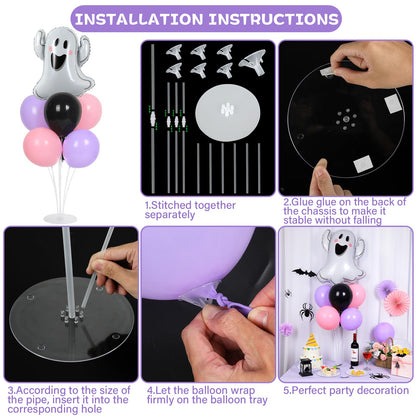 INSTALLATION INSTRUCTIONS

1.Stitched together separately

2.Glue glue on the back of the chassis to make it stable without falling

3.According to the size of the pipe, insert it into the corresponding hole

4.Let the balloon wrap firmly on the balloon tray

5.Perfect party decoration