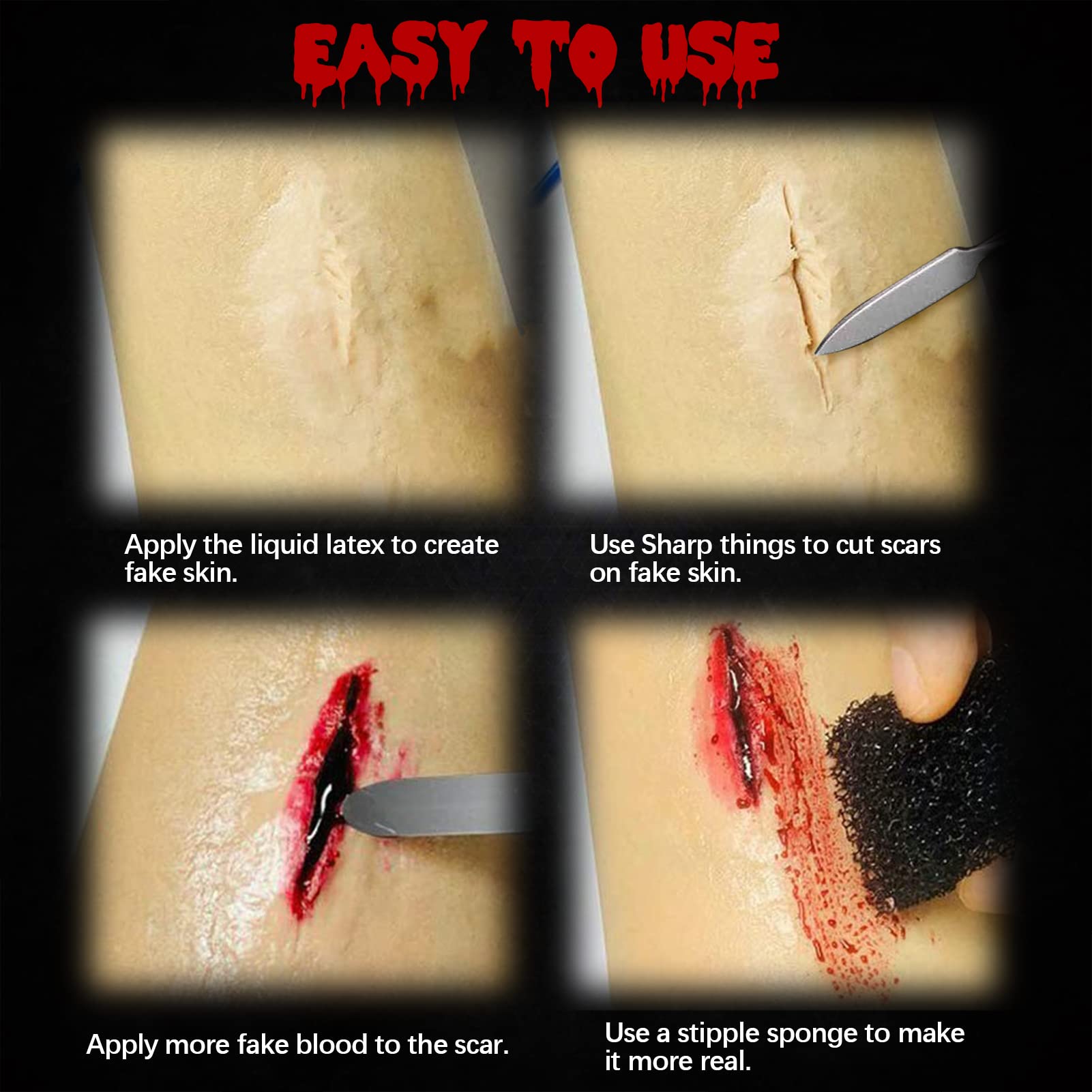 EASY TO USE

Apply the liquid latex to create fake skin.

Use Sharp things to cut scars on fake skin.

Apply more fake blood to the scar.

Use a stipple sponge to make it more real.