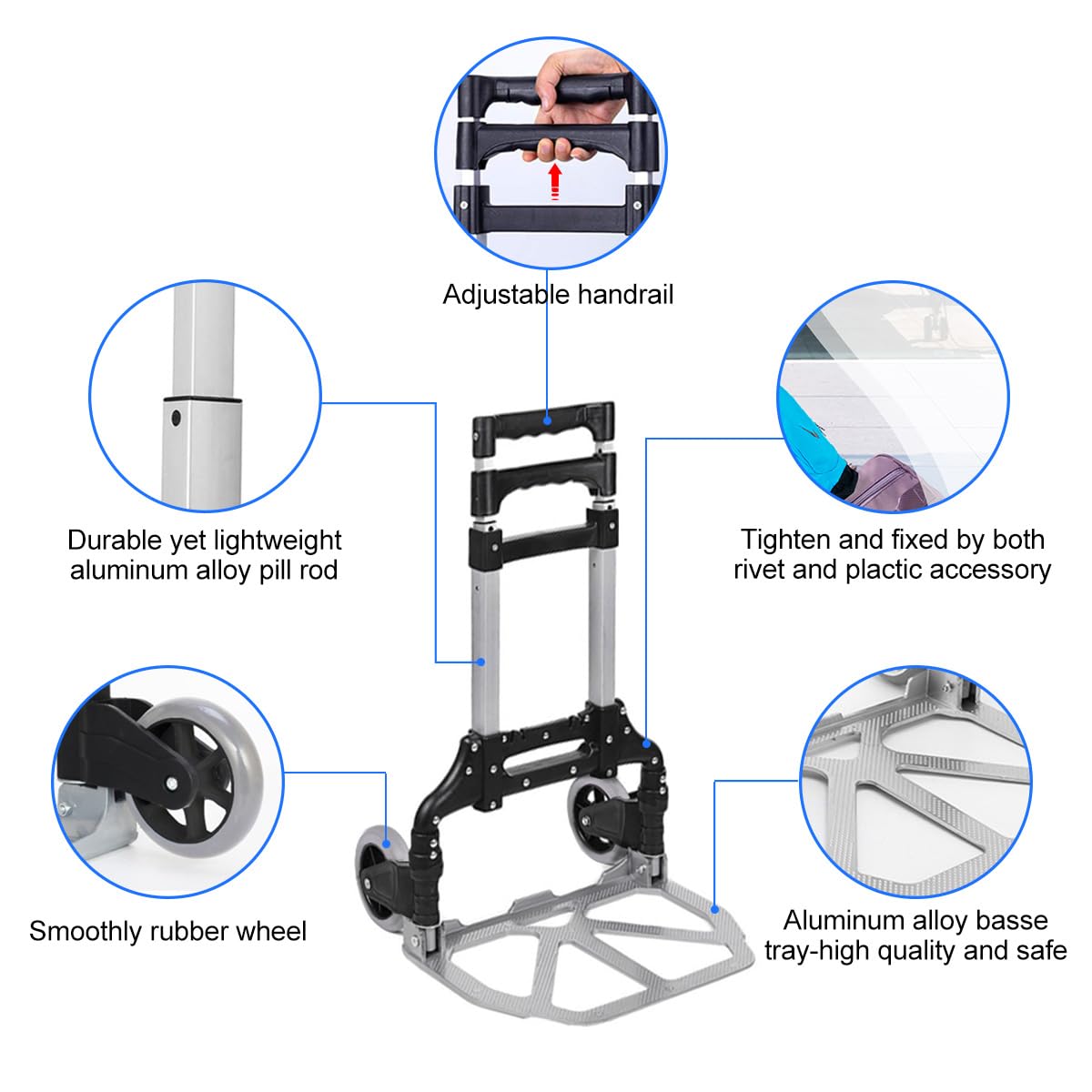 Adjustable handrail

Durable yet lightweight aluminum alloy pill rod

Tighten and fixed by both rivet and plactic accessory

Smoothly rubber wheel

Aluminum alloy basse tray-high quality and safe