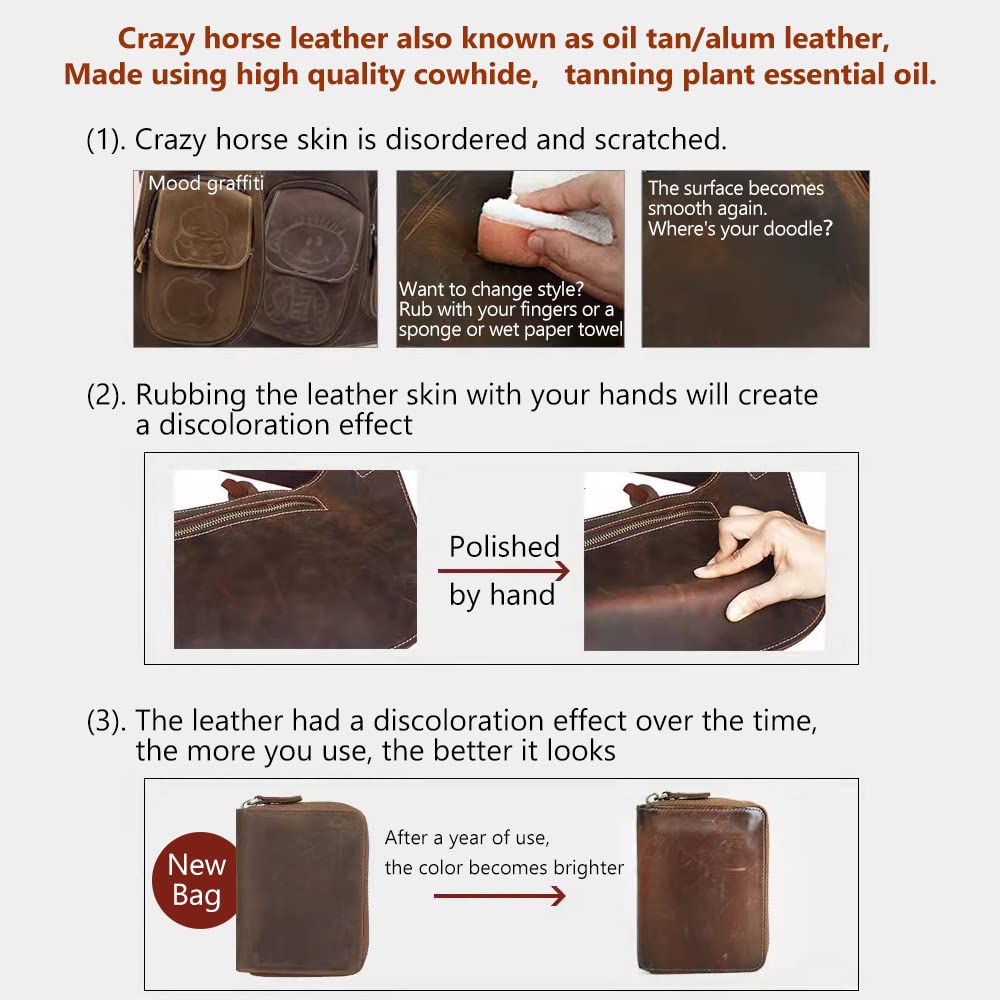 Crazy horse leather also known as oil tan/alum leather,
Made using high quality cowhide, tanning plant essential oil.

(1). Crazy horse skin is disordered and scratched.

Mood graffiti

Want to change style?
Rub with your fingers or a sponge or wet paper towel

The surface becomes smooth again.
Where's your doodle?

(2). Rubbing the leather skin with your hands will create a discoloration effect

Polished by hand

(3). The leather had a discoloration effect over the time, the more you use, the better it looks

New Bag

After a year of use, the color becomes brighter