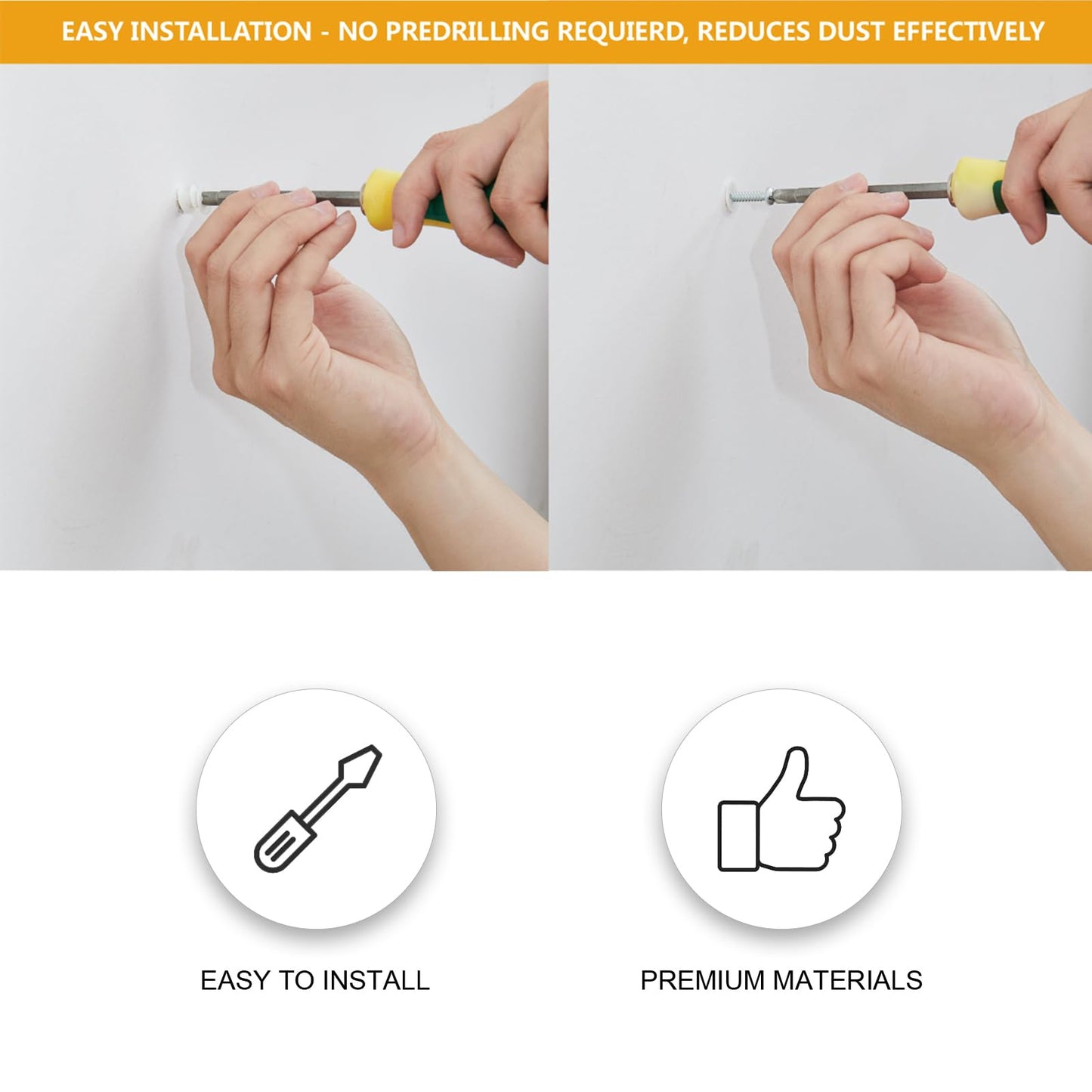 EASY INSTALLATION - NO PREDRILLING REQUIERD, REDUCES DUST EFFECTIVELY

EASY TO INSTALL

PREMIUM MATERIALS