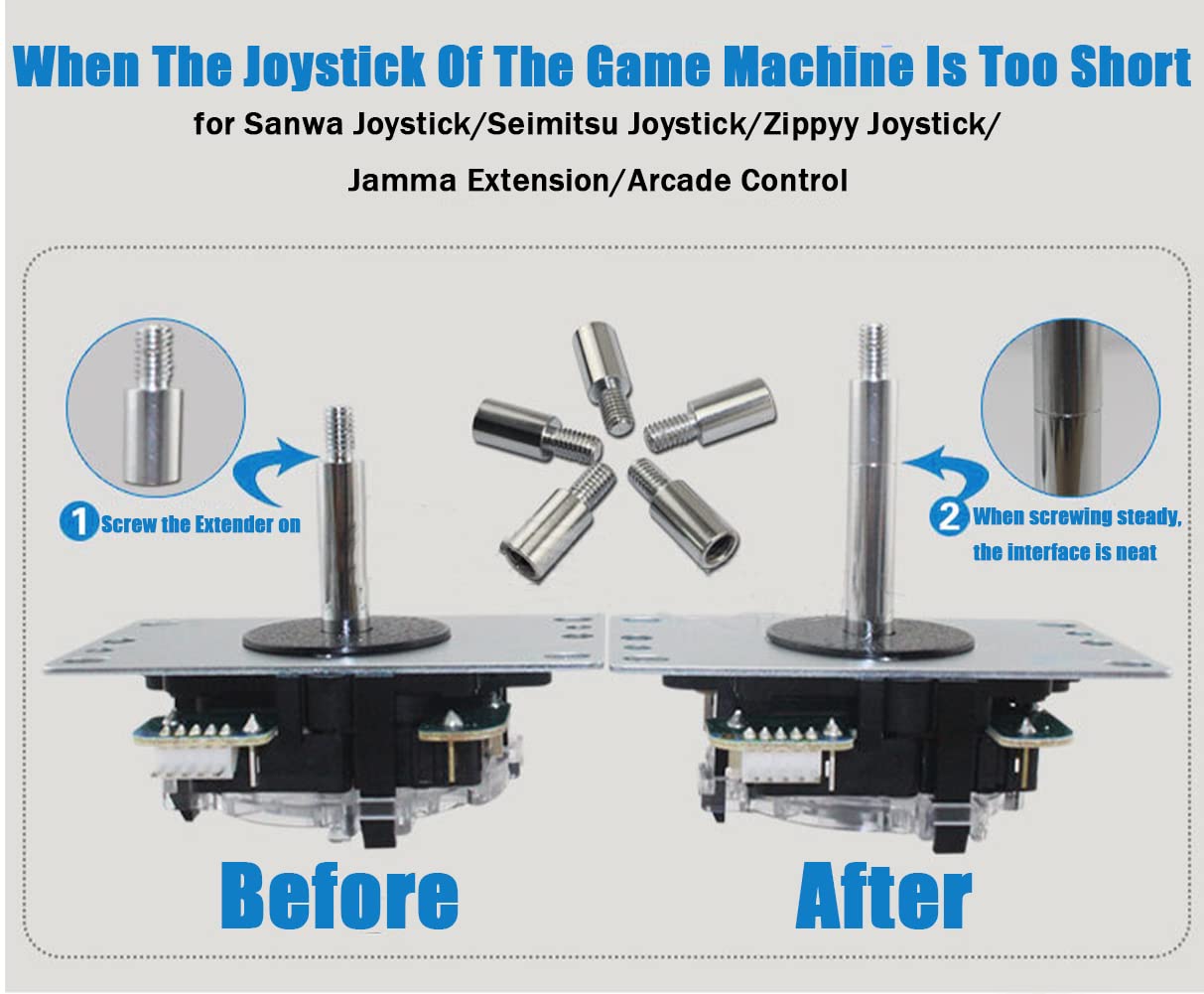 When The Joystick Of The Game Machine Is Too Short

for Sanwa Joystick/Seimitsu Joystick/Zippyy Joystick/ Jamma Extension/Arcade Control

1 Screw the Extender on

2 When screwing steady, the interface is neat

Before

After