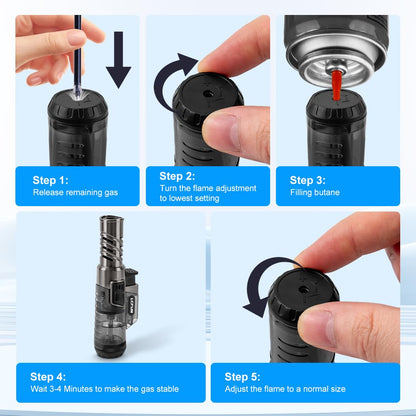 Step 1:
Release remaining gas

Step 2:
Turn the flame adjustment to lowest setting

Step 3:
Filling butane

Step 4:
Wait 3-4 Minutes to make the gas stable

Step 5:
Adjust the flame to a normal size