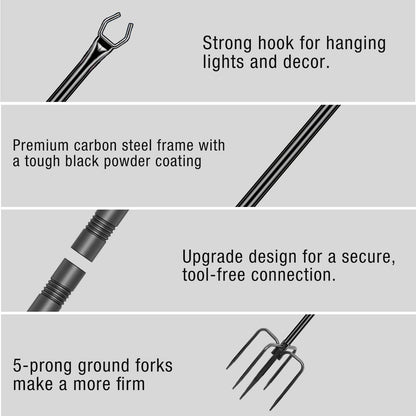 Strong hook for hanging lights and decor.

Premium carbon steel frame with a tough black powder coating

Upgrade design for a secure, tool-free connection.

5-prong ground forks make a more firm