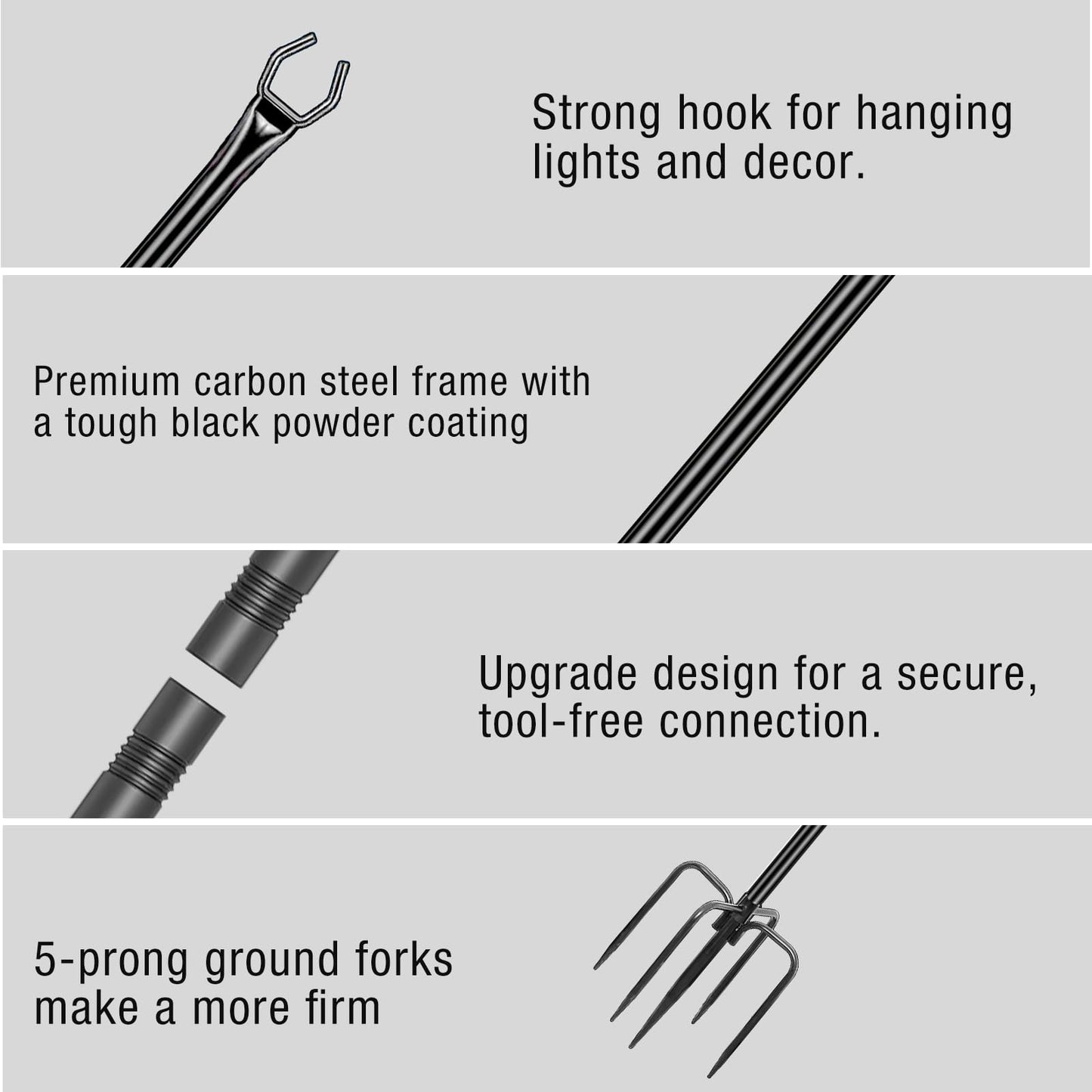 Strong hook for hanging lights and decor.

Premium carbon steel frame with a tough black powder coating

Upgrade design for a secure, tool-free connection.

5-prong ground forks make a more firm