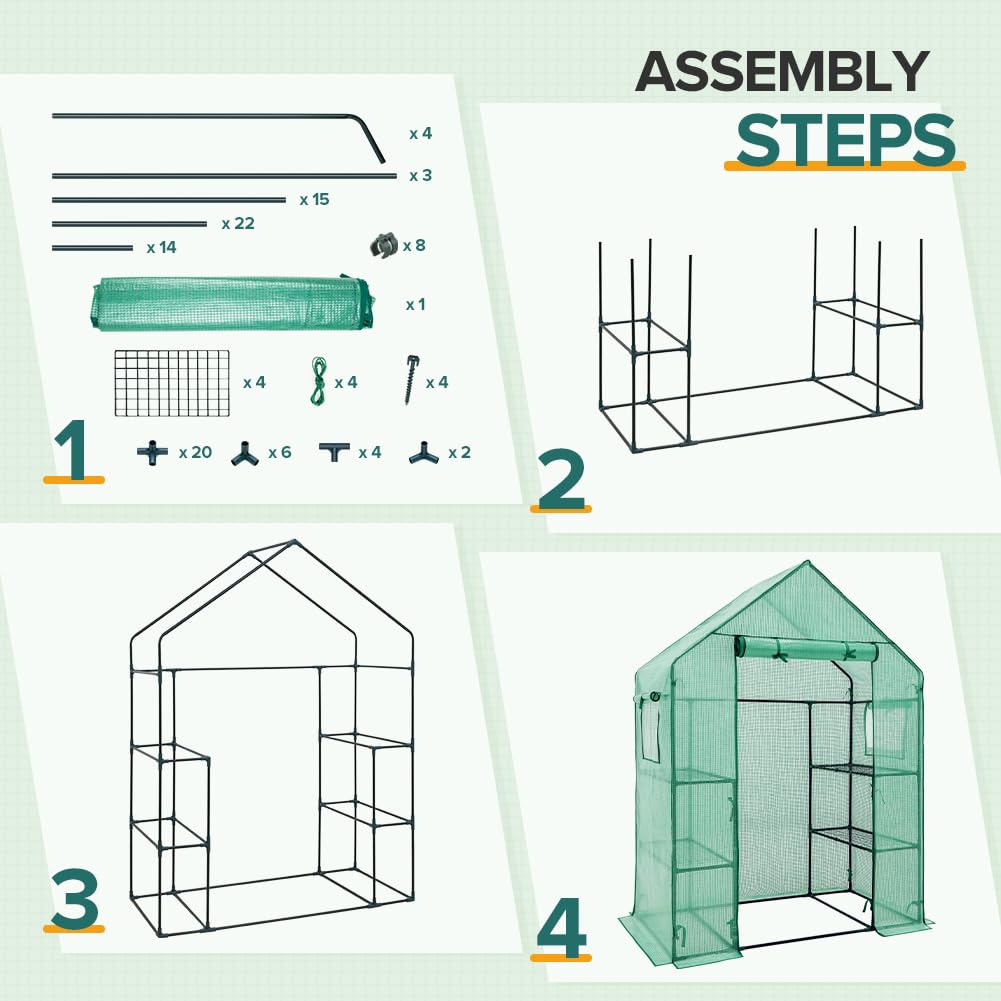 ASSEMBLY
STEPS

x 4
x 3
x 15
x 22
x 14
x 8
x 1
x 4
x 4
x 4
x 20
x 6
x 4
x 2

1

2

3

4