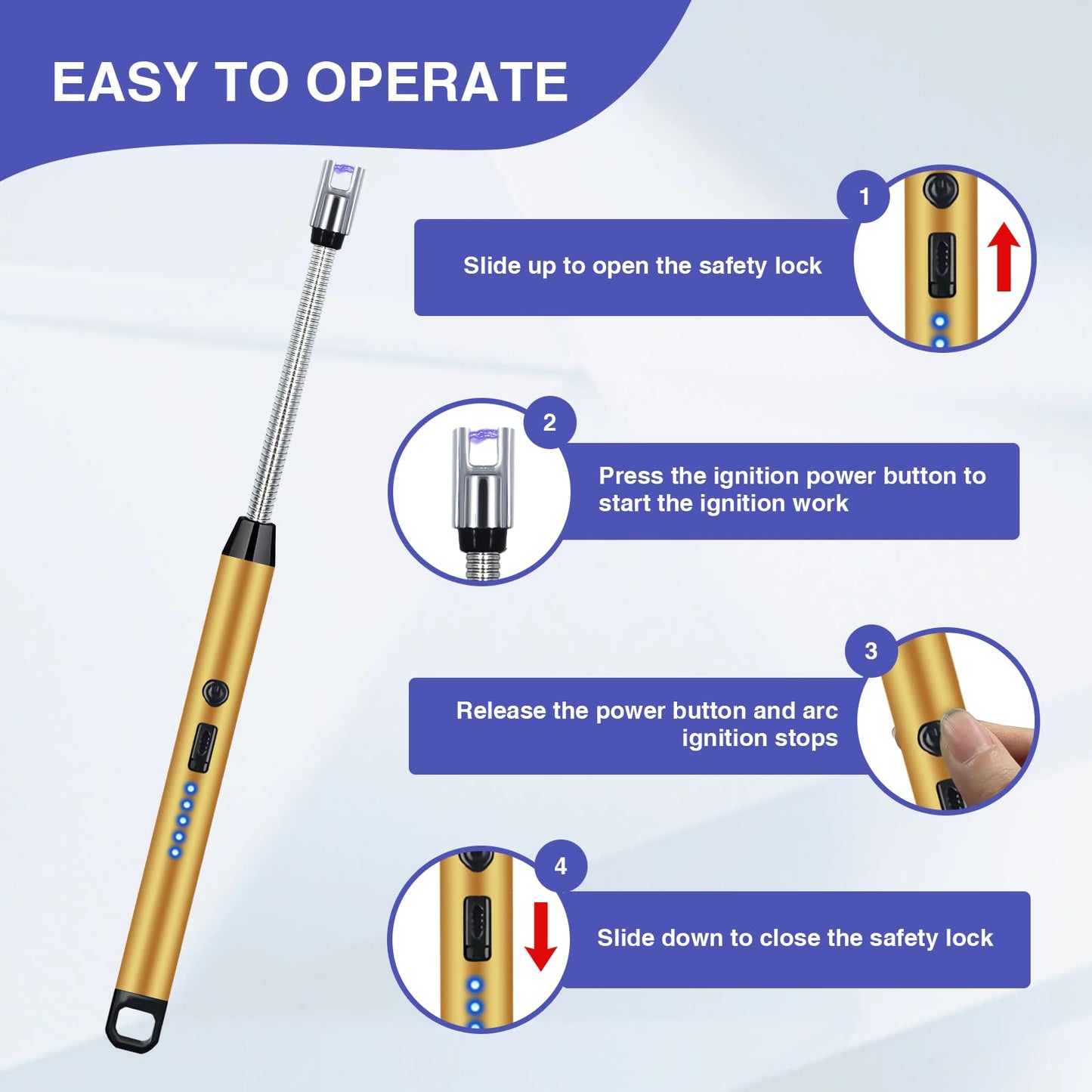 EASY TO OPERATE

1

Slide up to open the safety lock

2

Press the ignition power button to start the ignition work

3

Release the power button and arc ignition stops

4

Slide down to close the safety lock