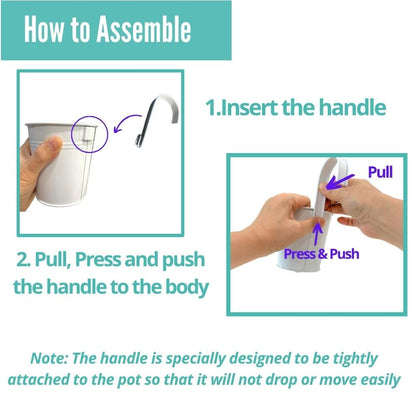 How to Assemble

1.Insert the handle

Pull

Press & Push

2. Pull, Press and push the handle to the body

Note: The handle is specially designed to be tightly attached to the pot so that it will not drop or move easily