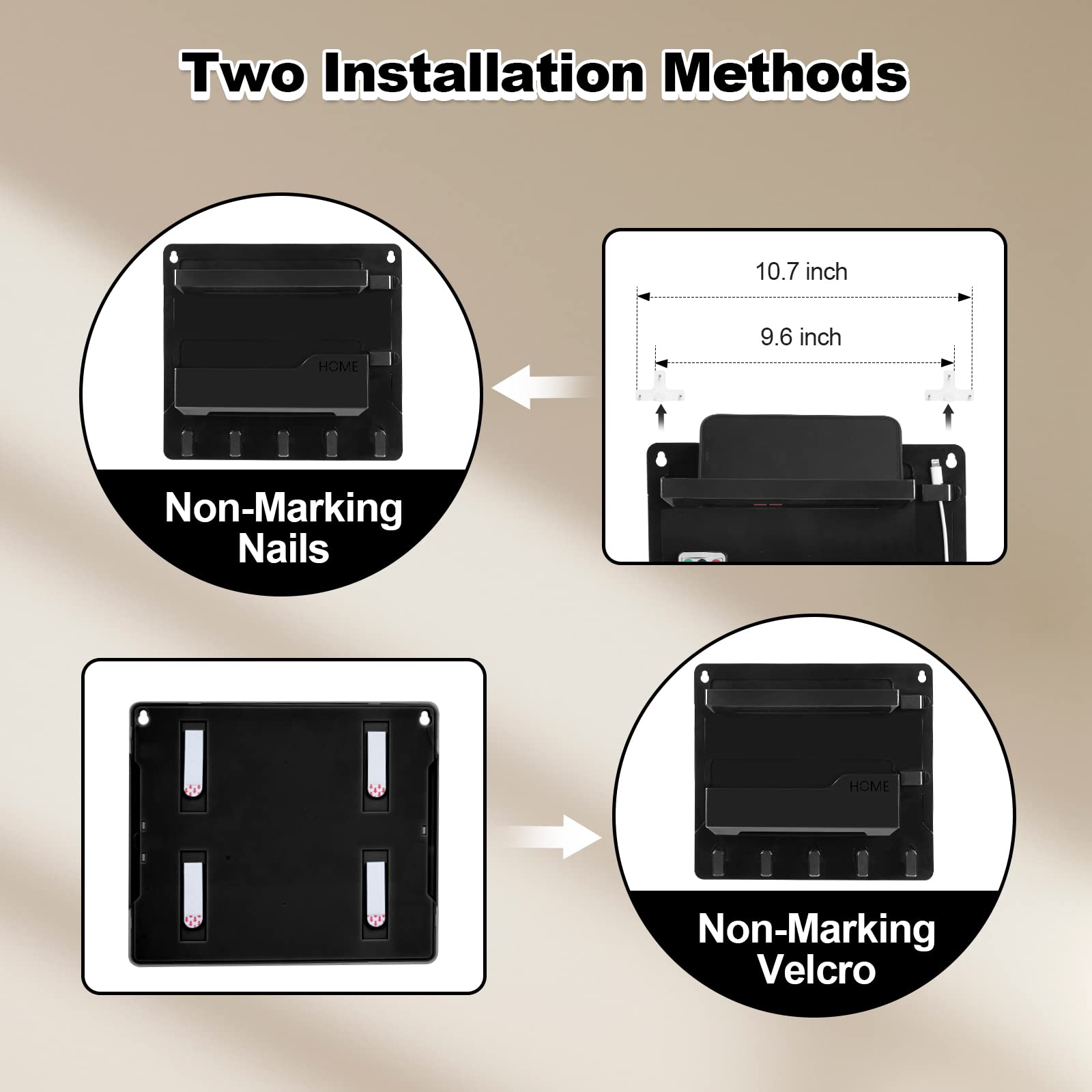 Two Installation Methods

HOME

Non-Marking Nails

10.7 inch

9.6 inch

HOME

Non-Marking Velcro