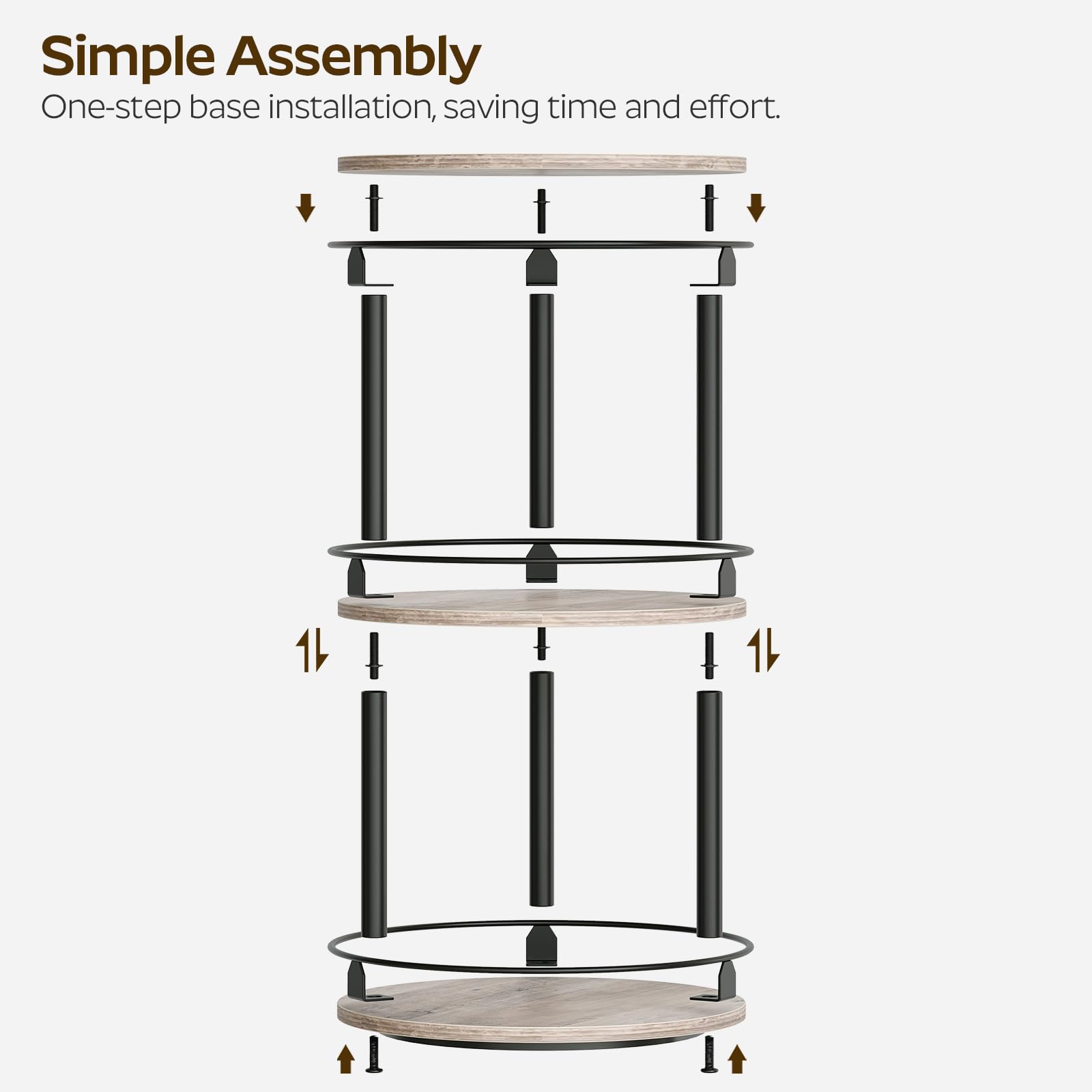 Simple Assembly

One-step base installation, saving time and effort.