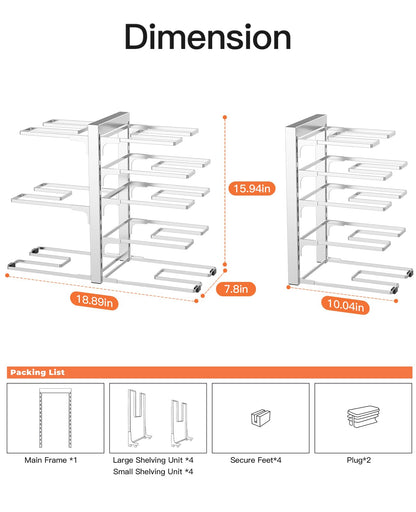 Dimension

15.94in

18.89in

7.8in

10.04in

Packing List

Main Frame *1

Large Shelving Unit *4
Small Shelving Unit *4

Secure Feet*4

Plug*2