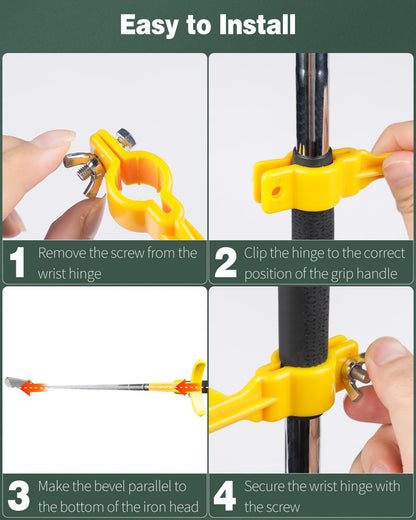 Easy to Install

1 Remove the screw from the wrist hinge

2 Clip the hinge to the correct position of the grip handle

3 Make the bevel parallel to the bottom of the iron head

4 Secure the wrist hinge with the screw