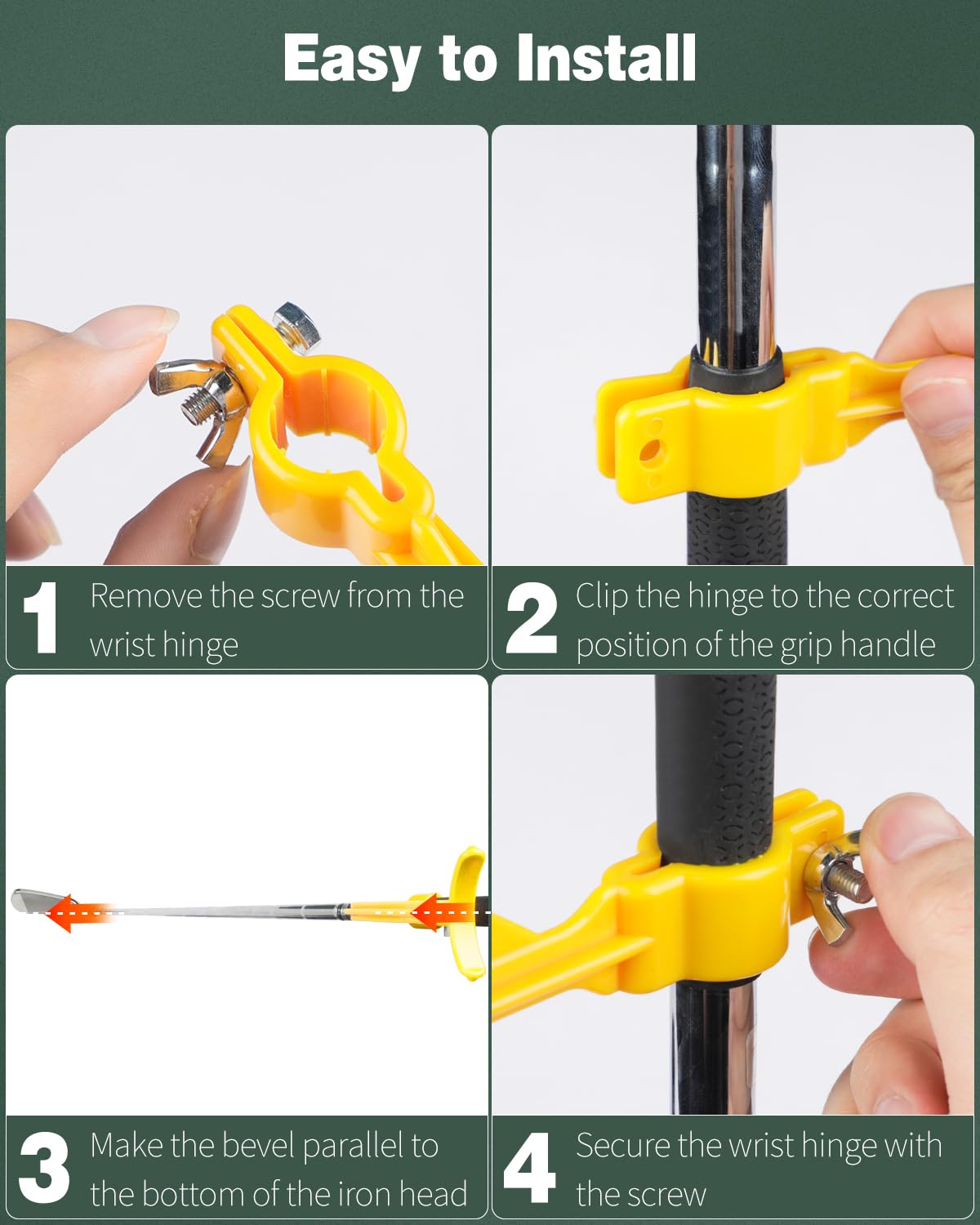 Easy to Install

1 Remove the screw from the wrist hinge

2 Clip the hinge to the correct position of the grip handle

3 Make the bevel parallel to the bottom of the iron head

4 Secure the wrist hinge with the screw