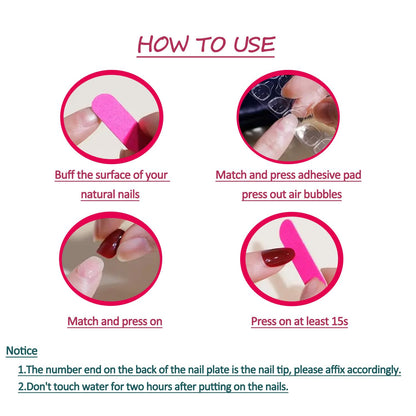 HOW TO USE

Buff the surface of your natural nails

Match and press adhesive pad press out air bubbles

Match and press on

Press on at least 15s

Notice

1.The number end on the back of the nail plate is the nail tip, please affix accordingly.

2.Don't touch water for two hours after putting on the nails.