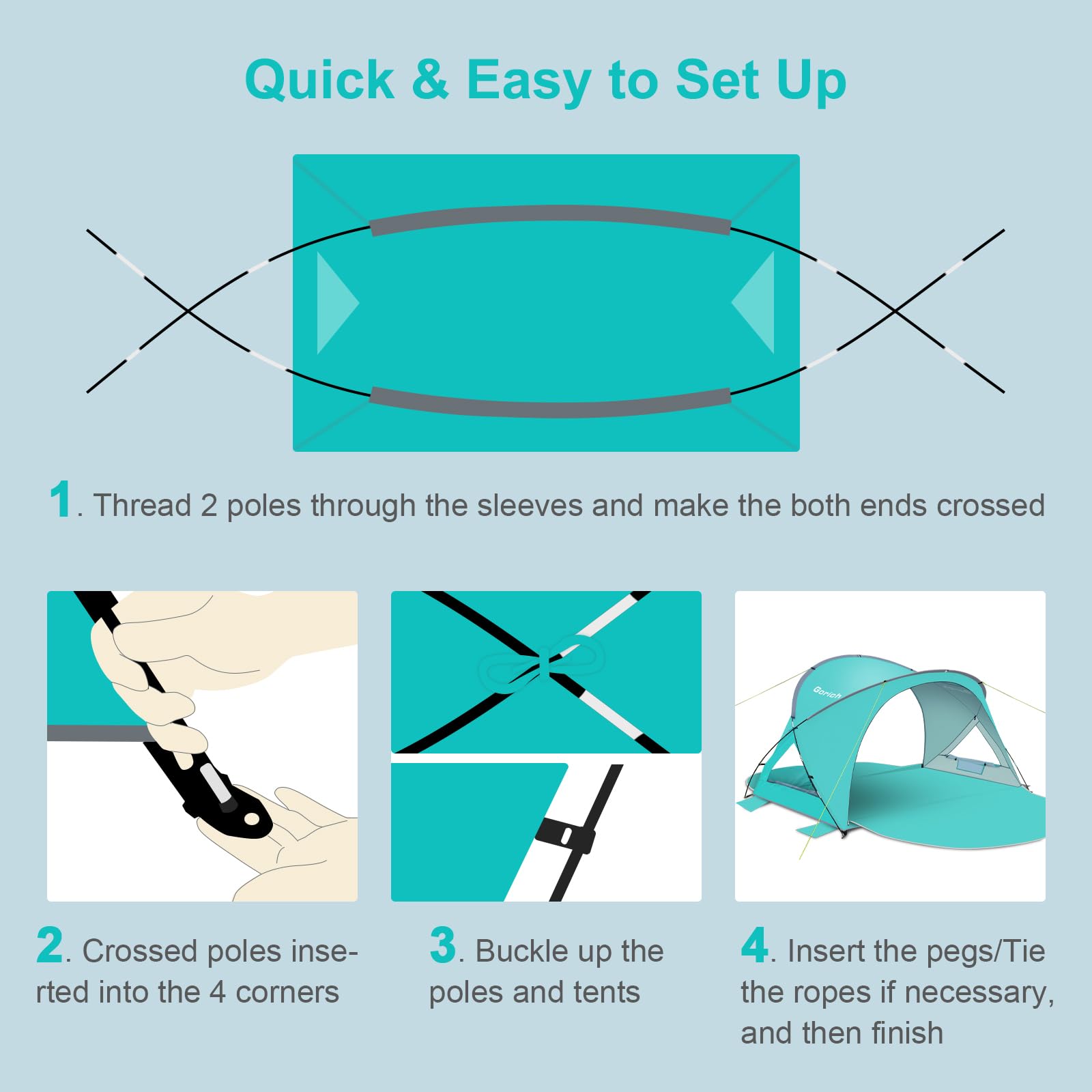 Quick & Easy to Set Up

1. Thread 2 poles through the sleeves and make the both ends crossed

Gorich

2. Crossed poles inserted into the 4 corners

3. Buckle up the poles and tents

4. Insert the pegs/Tie the ropes if necessary, and then finish