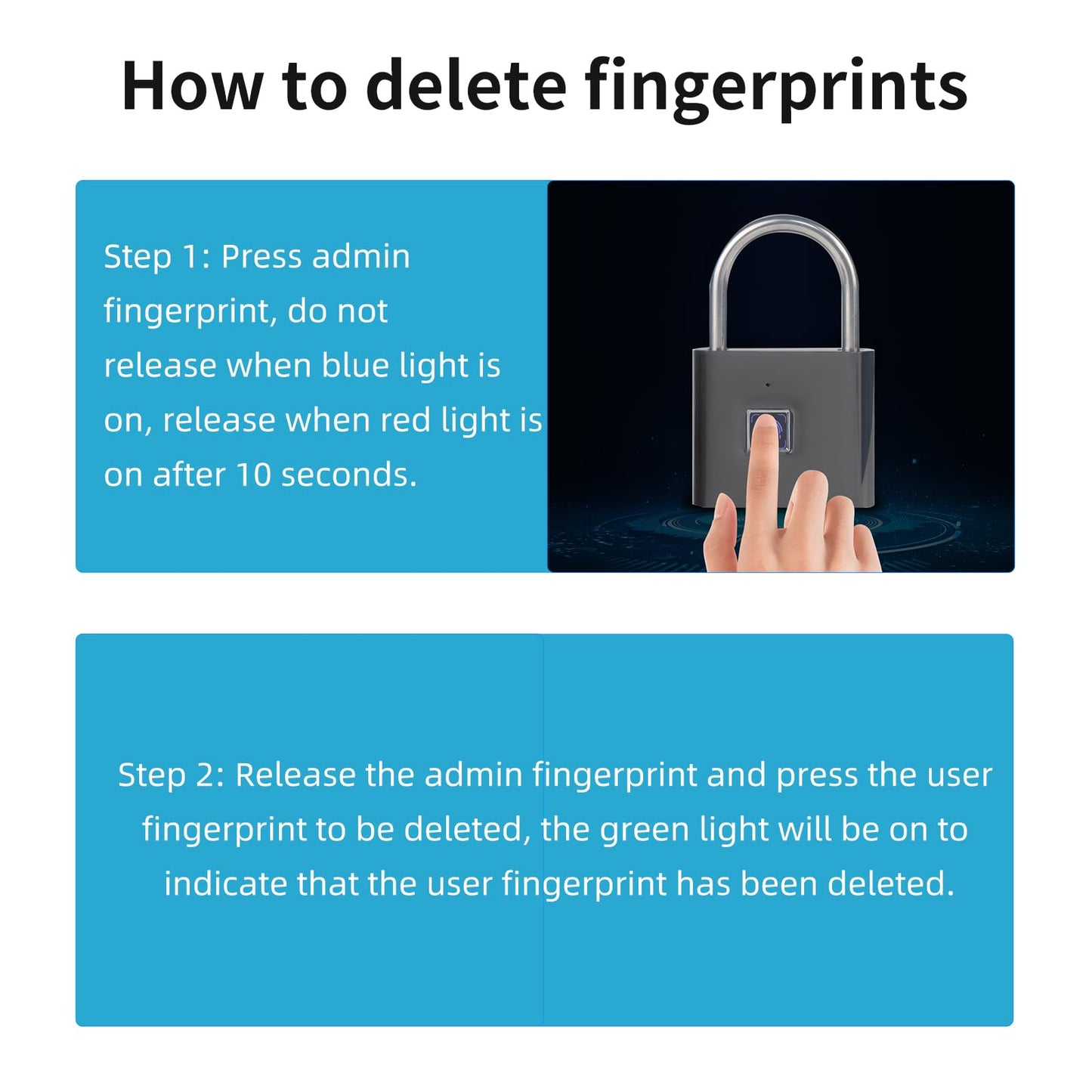 How to delete fingerprints

Step 1: Press admin fingerprint, do not release when blue light is on, release when red light is on after 10 seconds.

Step 2: Release the admin fingerprint and press the user fingerprint to be deleted, the green light will be on to indicate that the user fingerprint has been deleted.