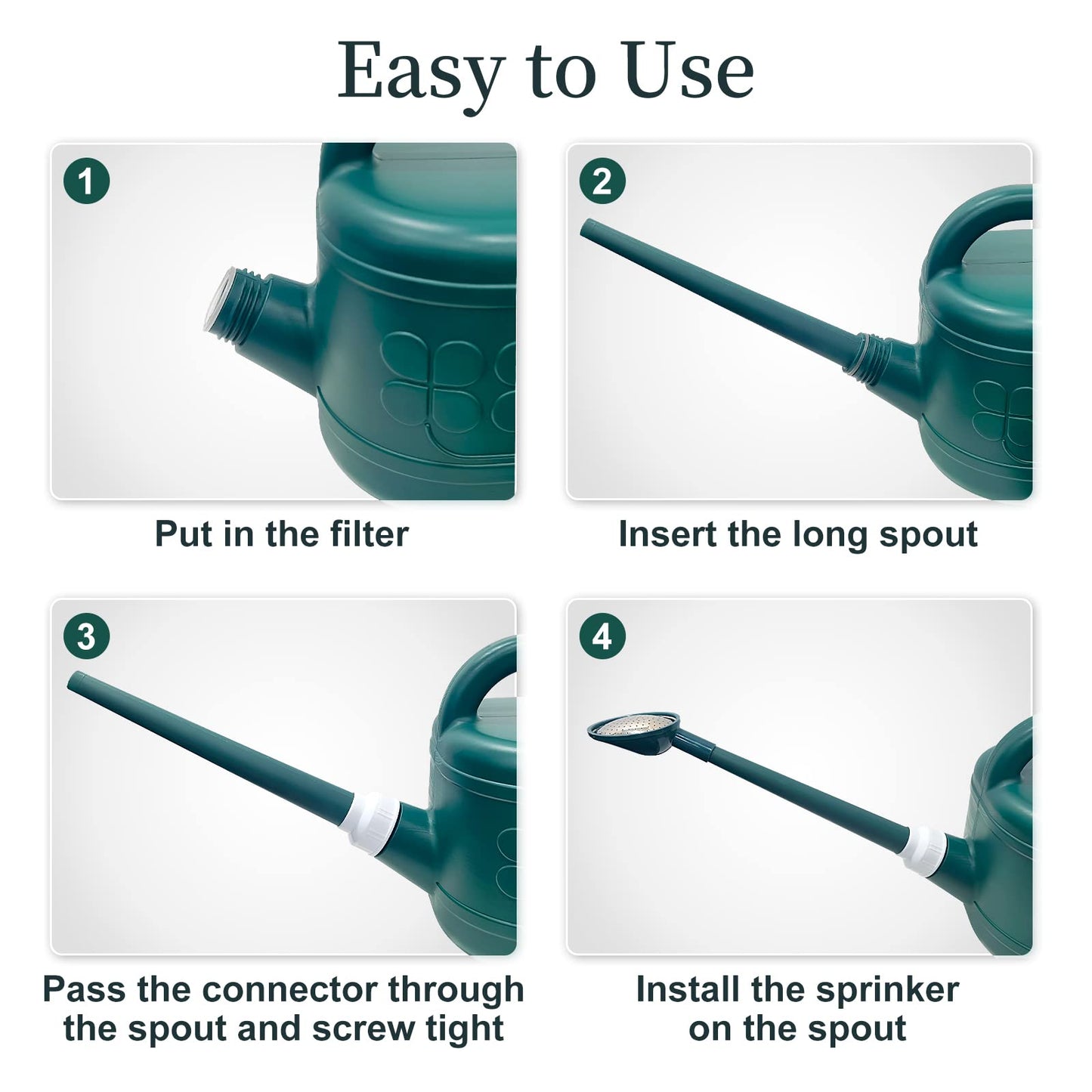 Easy to Use

1

Put in the filter

2

Insert the long spout

3

Pass the connector through the spout and screw tight

4

Install the sprinker on the spout