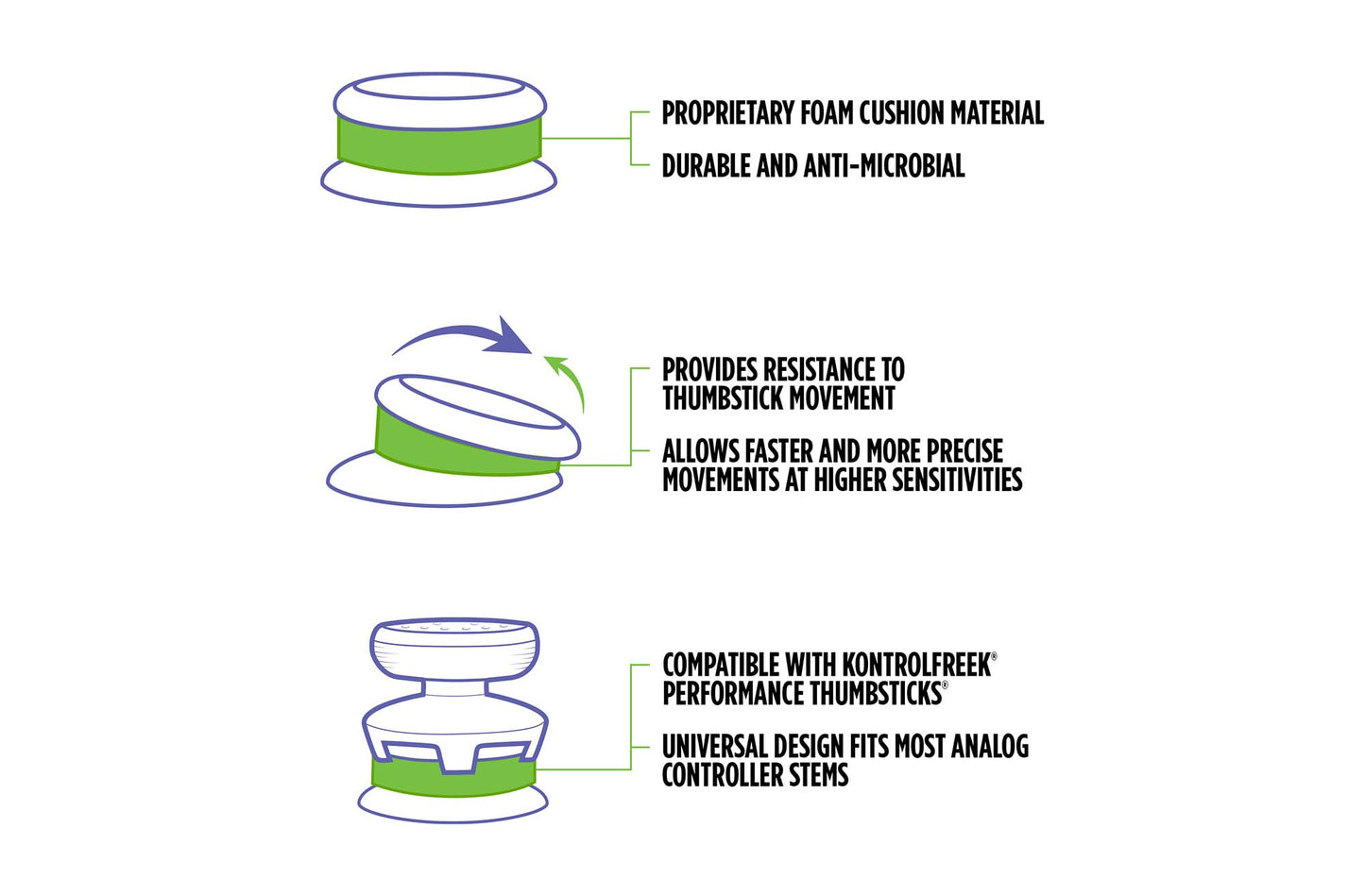 PROPRIETARY FOAM CUSHION MATERIAL

DURABLE AND ANTI-MICROBIAL

PROVIDES RESISTANCE TO THUMBSTICK MOVEMENT

ALLOWS FASTER AND MORE PRECISE MOVEMENTS AT HIGHER SENSITIVITIES

COMPATIBLE WITH KONTROLFREEK® PERFORMANCE THUMBSTICKS®

UNIVERSAL DESIGN FITS MOST ANALOG CONTROLLER STEMS