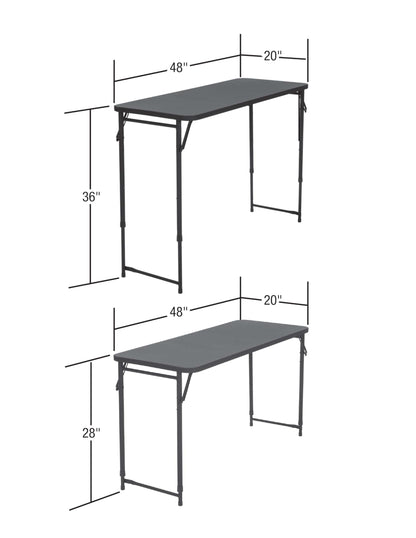 48"
20"
36"
48"
20"
28"