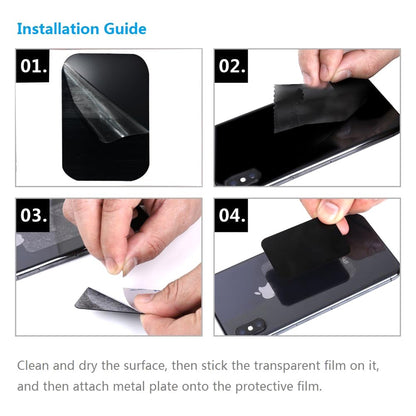 Installation Guide

01.

02.

03.

04.

Clean and dry the surface, then stick the transparent film on it, and then attach metal plate onto the protective film.