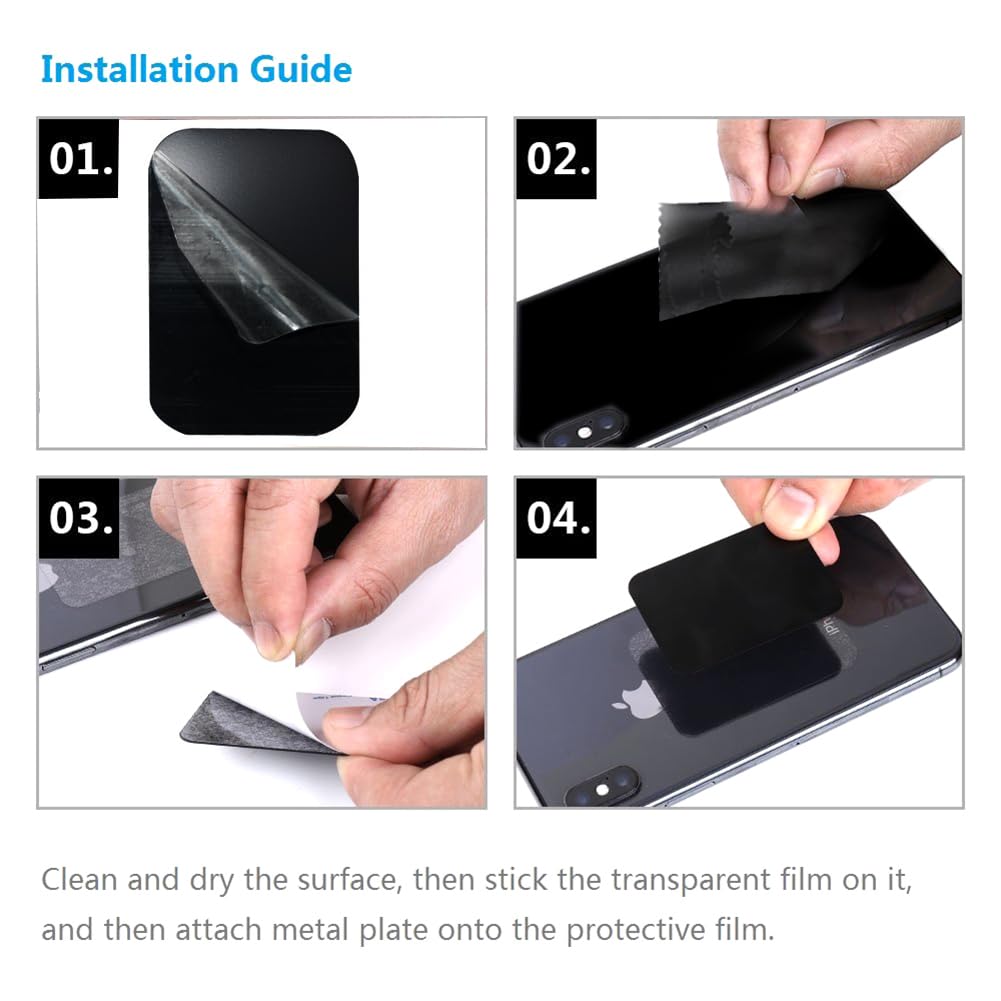 Installation Guide

01.

02.

03.

04.

Clean and dry the surface, then stick the transparent film on it, and then attach metal plate onto the protective film.