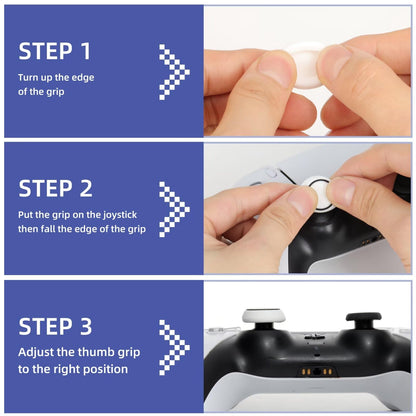 STEP 1
Turn up the edge of the grip

STEP 2
Put the grip on the joystick then fall the edge of the grip

STEP 3
Adjust the thumb grip to the right position