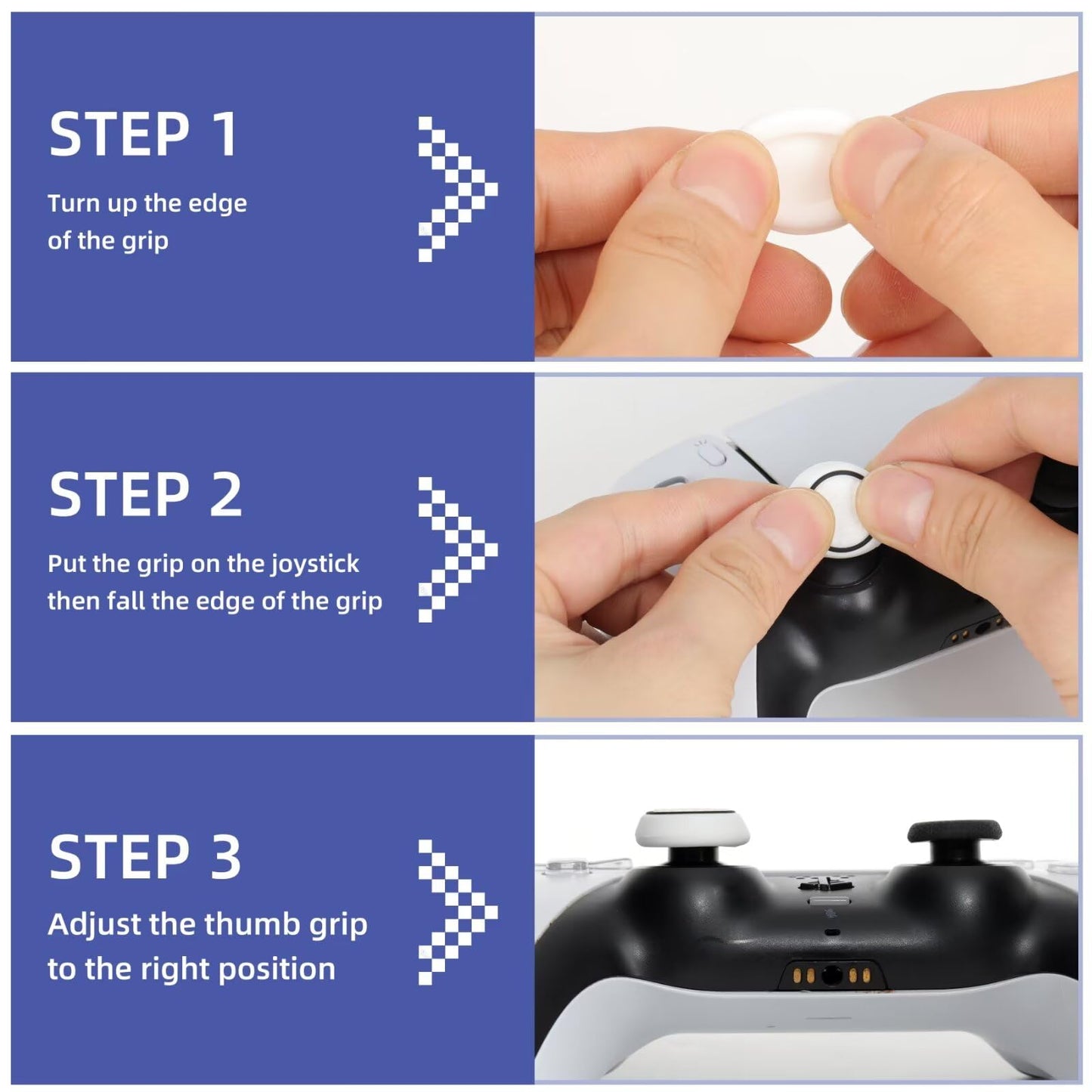 STEP 1

Turn up the edge of the grip

STEP 2

Put the grip on the joystick then fall the edge of the grip

STEP 3

Adjust the thumb grip to the right position