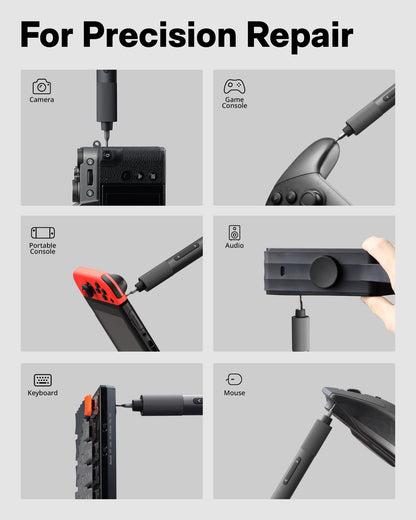 For Precision Repair

Camera

Game Console

Portable Console

Audio

Keyboard

Mouse