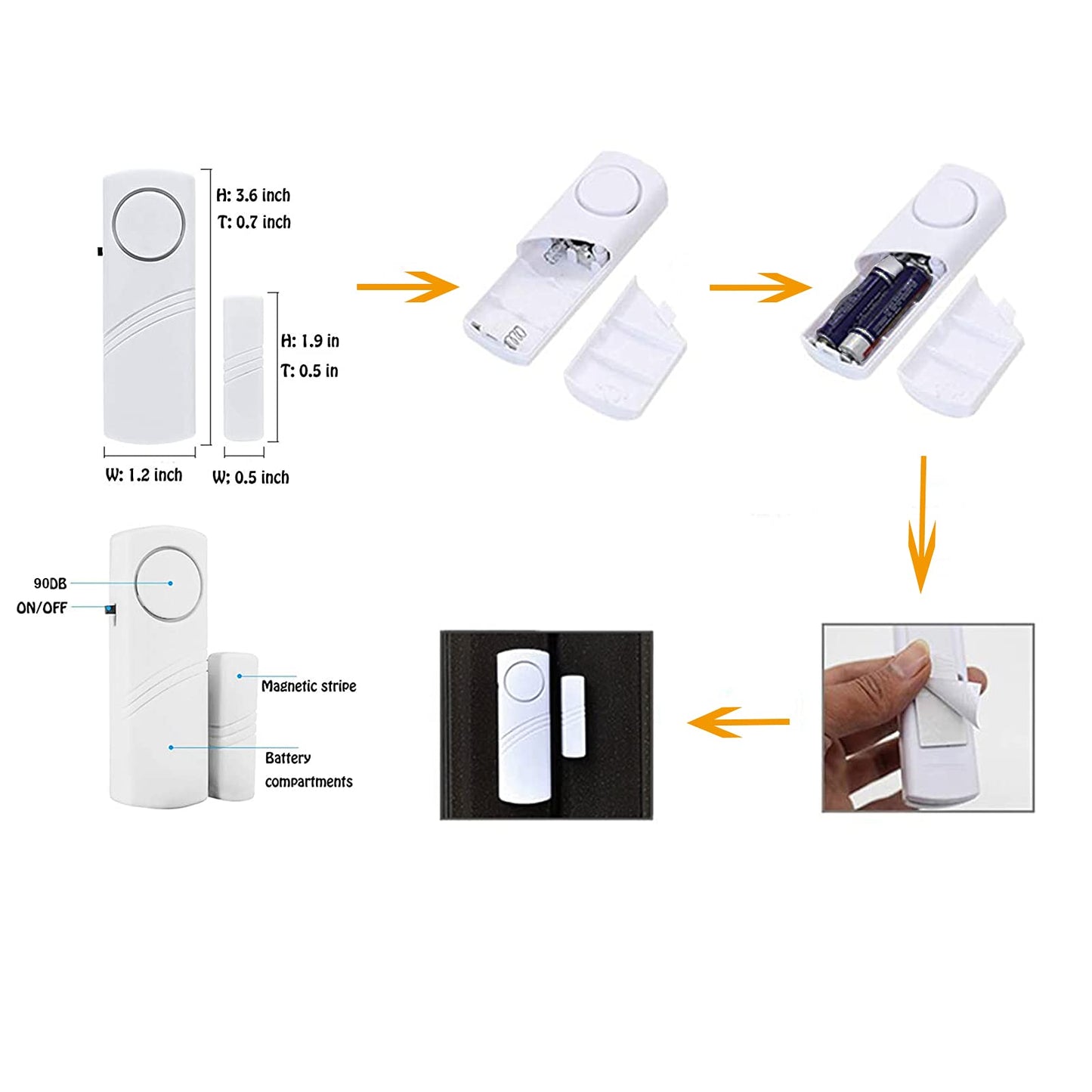 H: 3.6 inch
T: 0.7 inch

H: 1.9 in
T: 0.5 in

W: 1.2 inch
W: 0.5 inch

90DB
ON/OFF

Magnetic stripe

Battery compartments