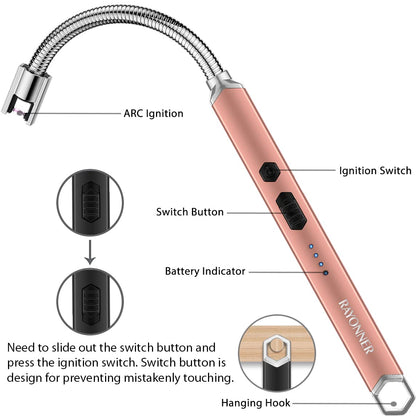 ARC Ignition

Ignition Switch

Switch Button

Battery Indicator

RAYONNER

Need to slide out the switch button and press the ignition switch. Switch button is design for preventing mistakenly touching.

Hanging Hook