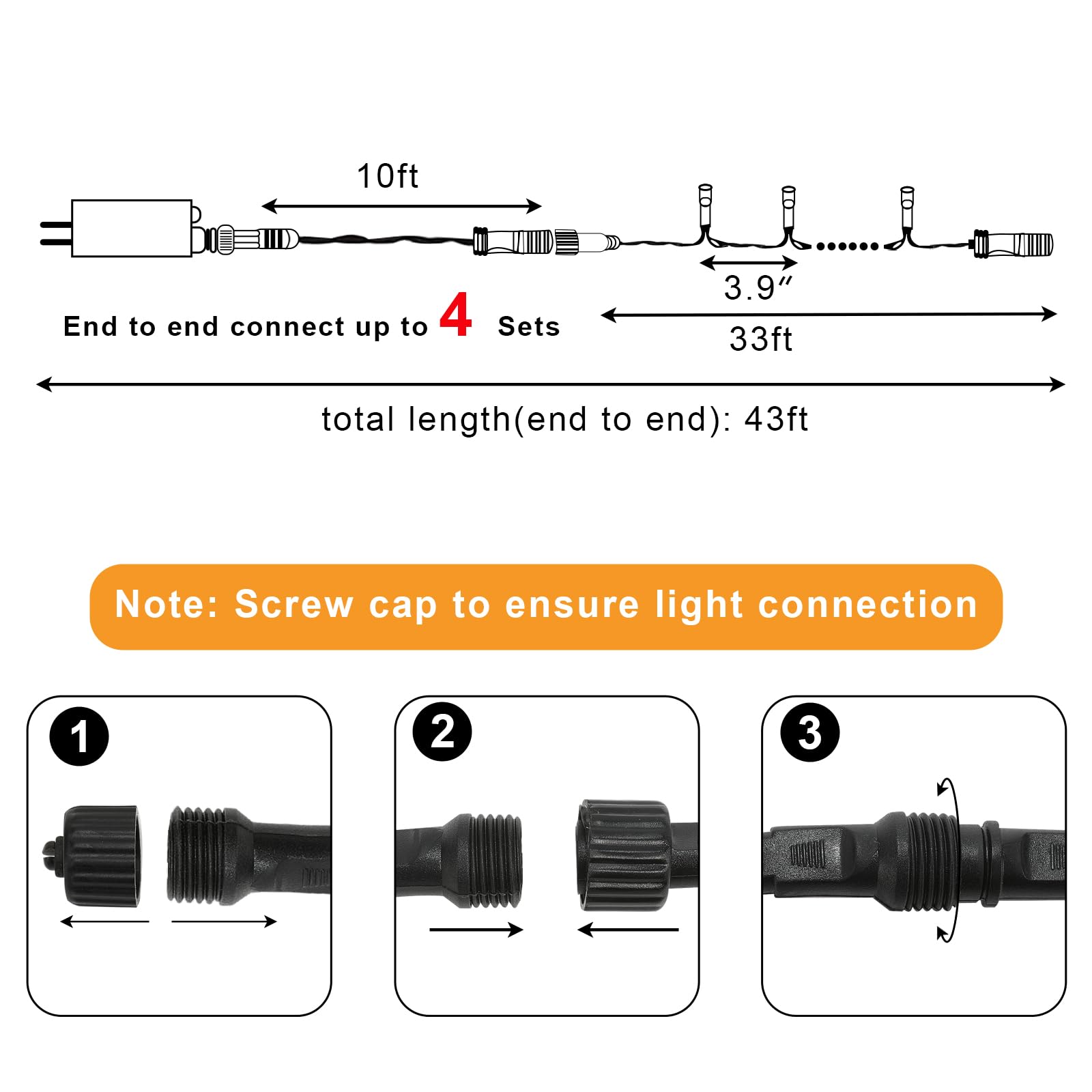 10ft

3.9″

End to end connect up to 4 Sets

33ft

total length(end to end): 43ft

Note: Screw cap to ensure light connection

1

2

3