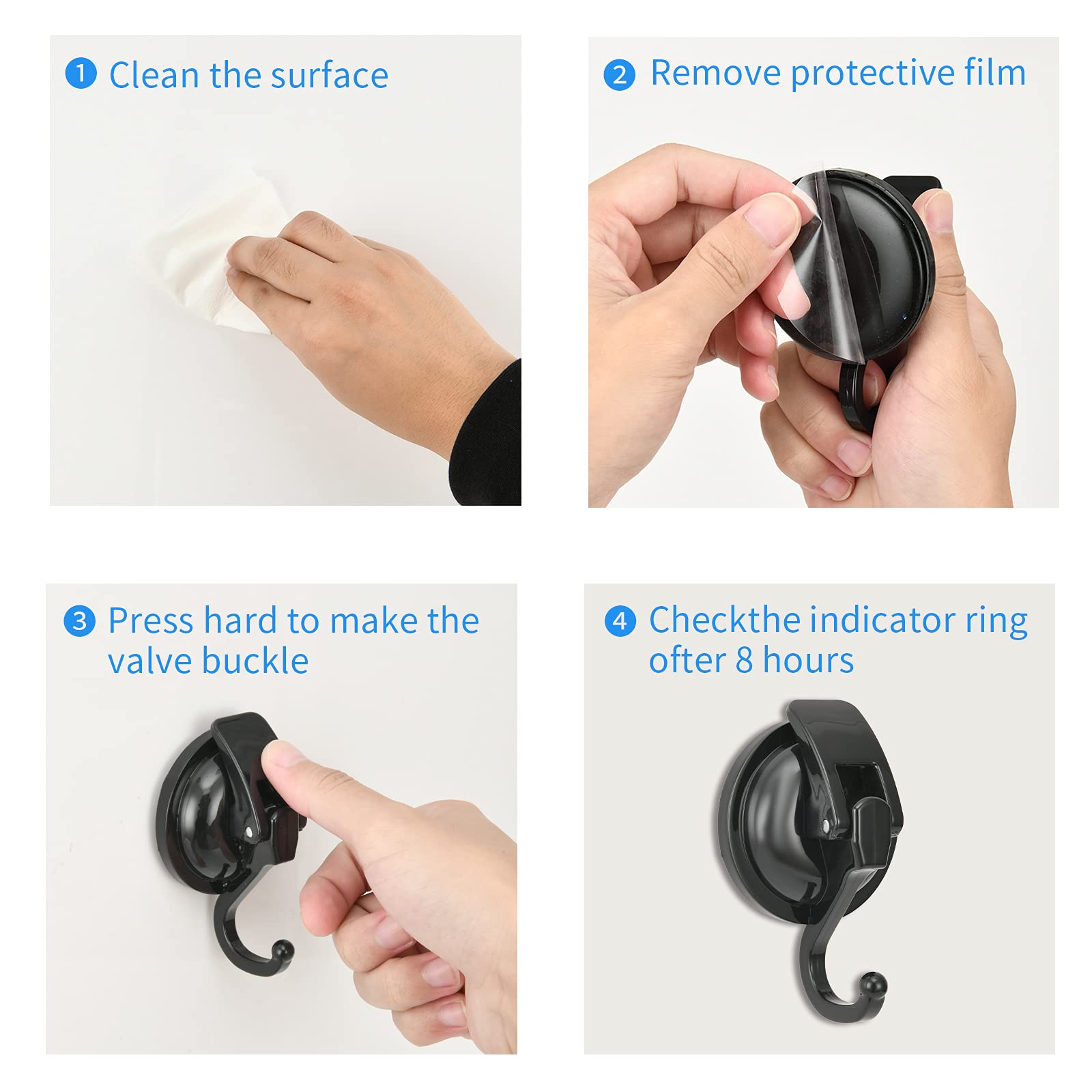 1 Clean the surface

2 Remove protective film

3 Press hard to make the valve buckle

4 Checkthe indicator ring ofter 8 hours