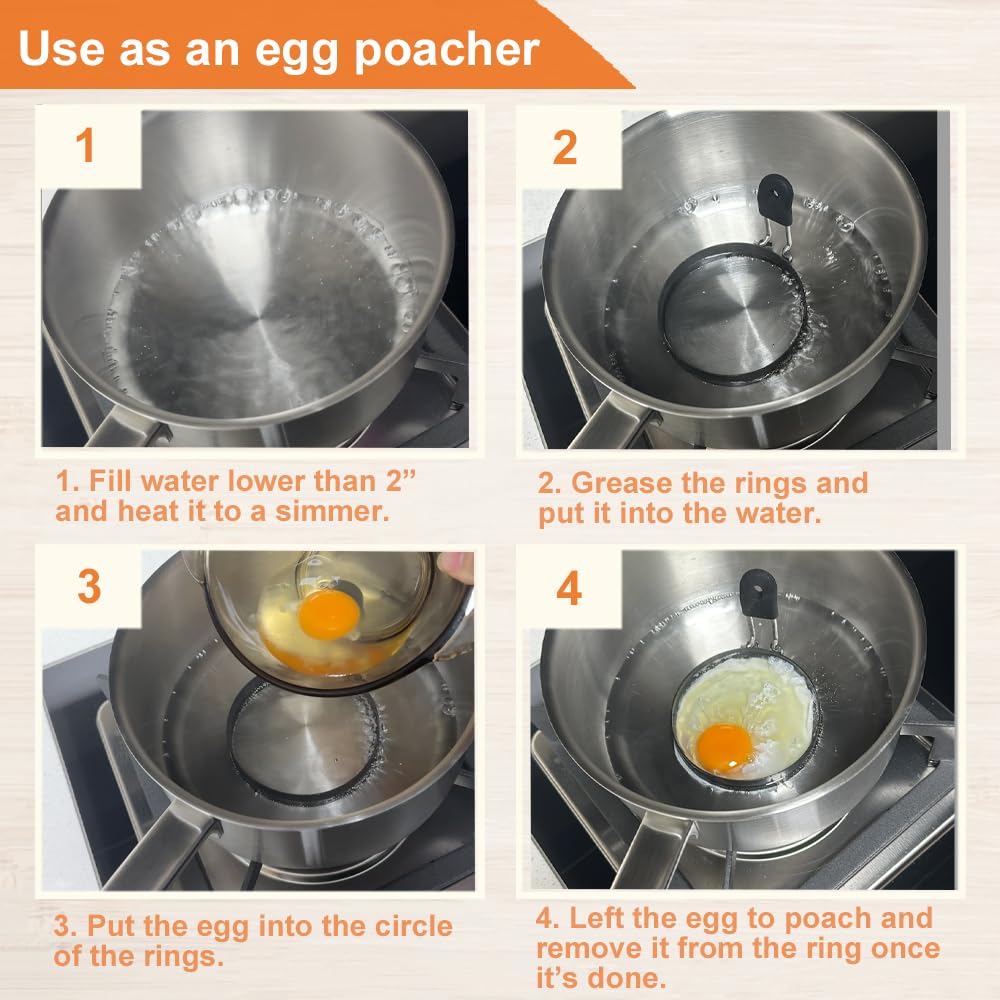 Use as an egg poacher

1

1. Fill water lower than 2” and heat it to a simmer.

2

2. Grease the rings and put it into the water.

3

3. Put the egg into the circle of the rings.

4

4. Left the egg to poach and remove it from the ring once it’s done.