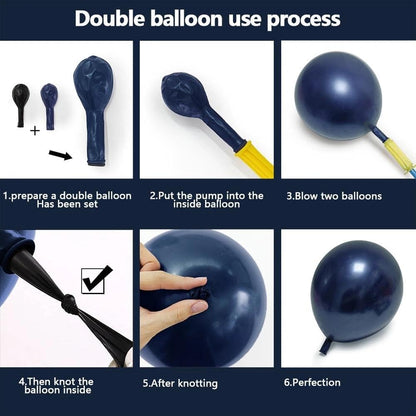 Double balloon use process

+

1.prepare a double balloon Has been set

2.Put the pump into the inside balloon

3.Blow two balloons

4.Then knot the balloon inside

5.After knotting

6.Perfection