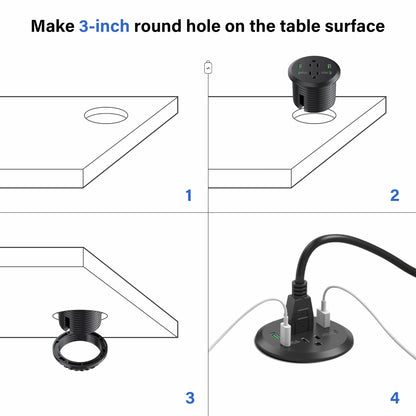 Make 3-inch round hole on the table surface

1

2

3

4