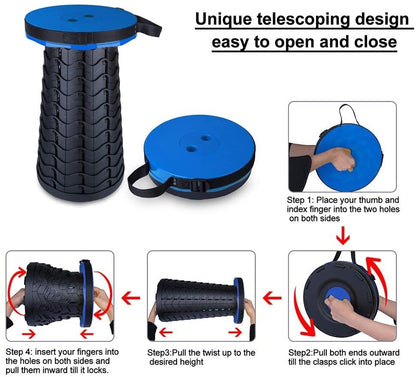 Unique telescoping design easy to open and close

Step 1: Place your thumb and index finger into the two holes on both sides

Step2:Pull both ends outward till the clasps click into place

Step3:Pull the twist up to the desired height

Step 4: insert your fingers into the holes on both sides and pull them inward till it locks.