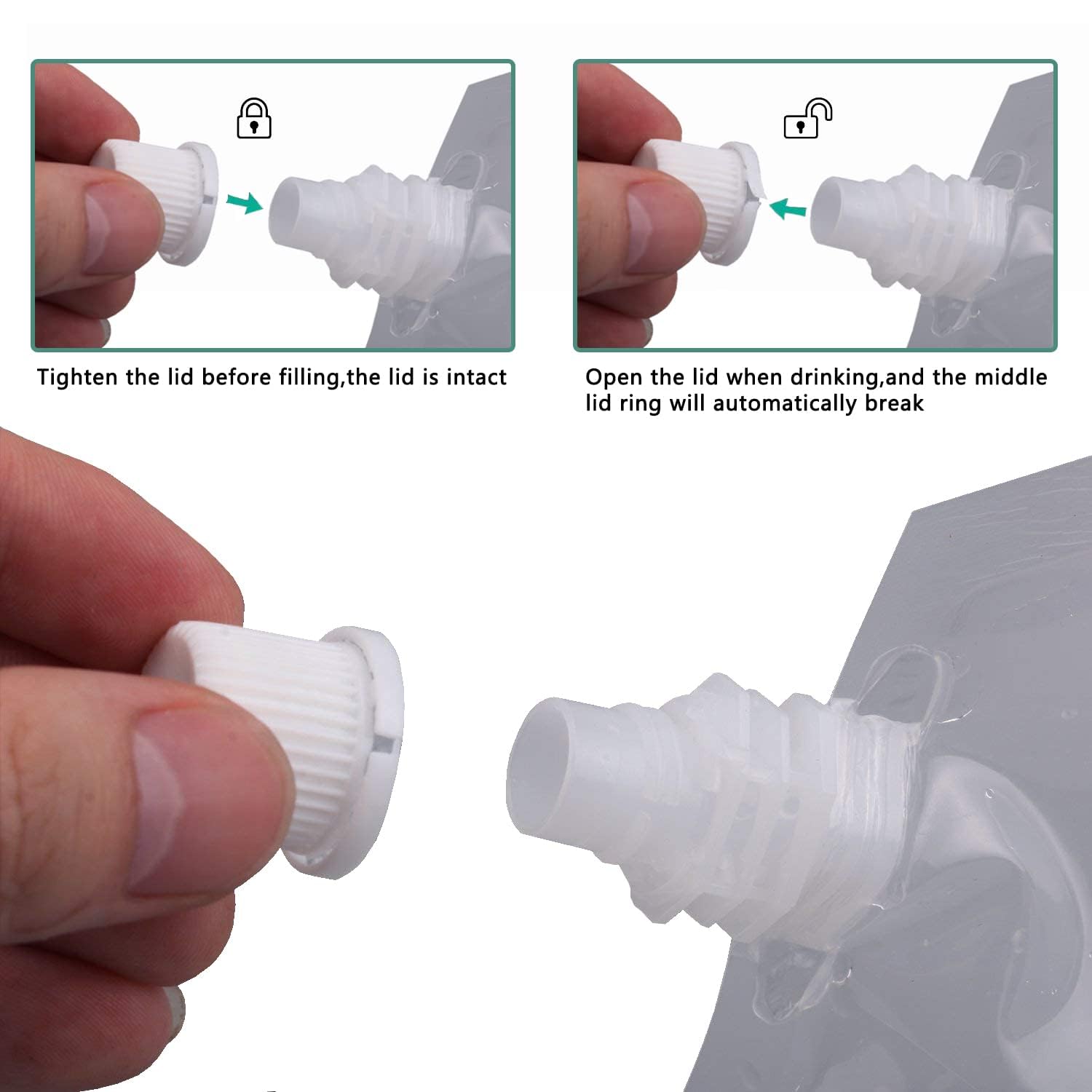 Tighten the lid before filling,the lid is intact

Open the lid when drinking,and the middle lid ring will automatically break