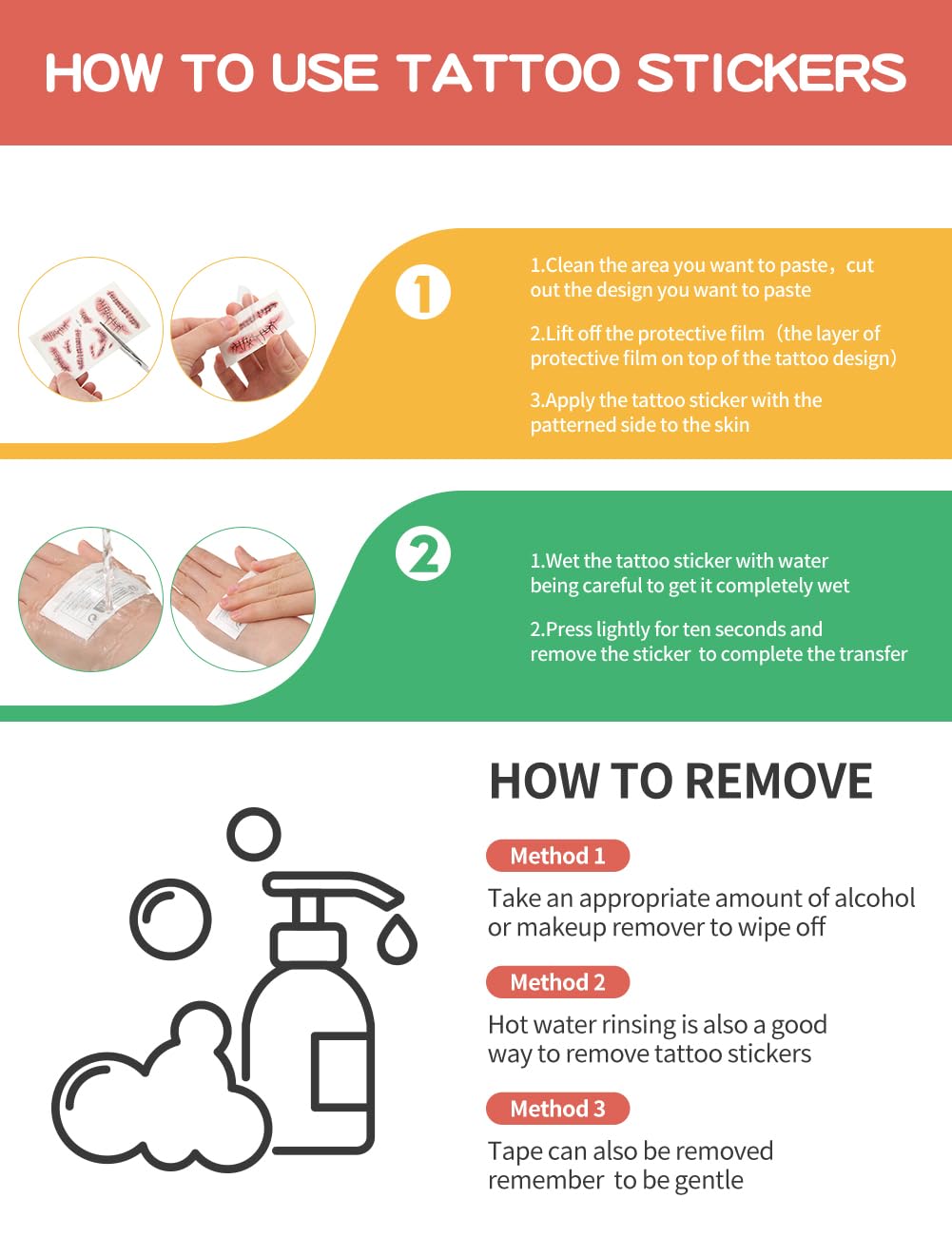 HOW TO USE TATTOO STICKERS

1

1.Clean the area you want to paste，cut out the design you want to paste

2.Lift off the protective film（the layer of protective film on top of the tattoo design）

3.Apply the tattoo sticker with the patterned side to the skin

2

1.Wet the tattoo sticker with water being careful to get it completely wet

2.Press lightly for ten seconds and remove the sticker to complete the transfer

HOW TO REMOVE

Method 1

Take an appropriate amount of alcohol or makeup remover to wipe off

Method 2

Hot water rinsing is also a good way to remove tattoo stickers

Method 3

Tape can also be removed remember to be gentle