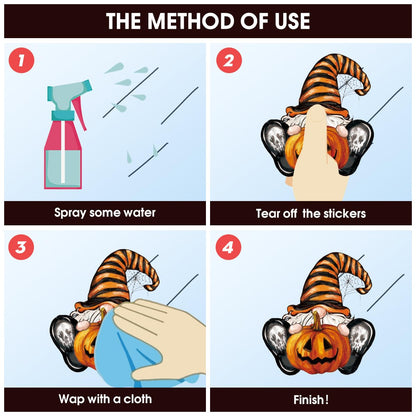 THE METHOD OF USE

1

Spray some water

2

Tear off the stickers

3

Wap with a cloth

4

Finish!