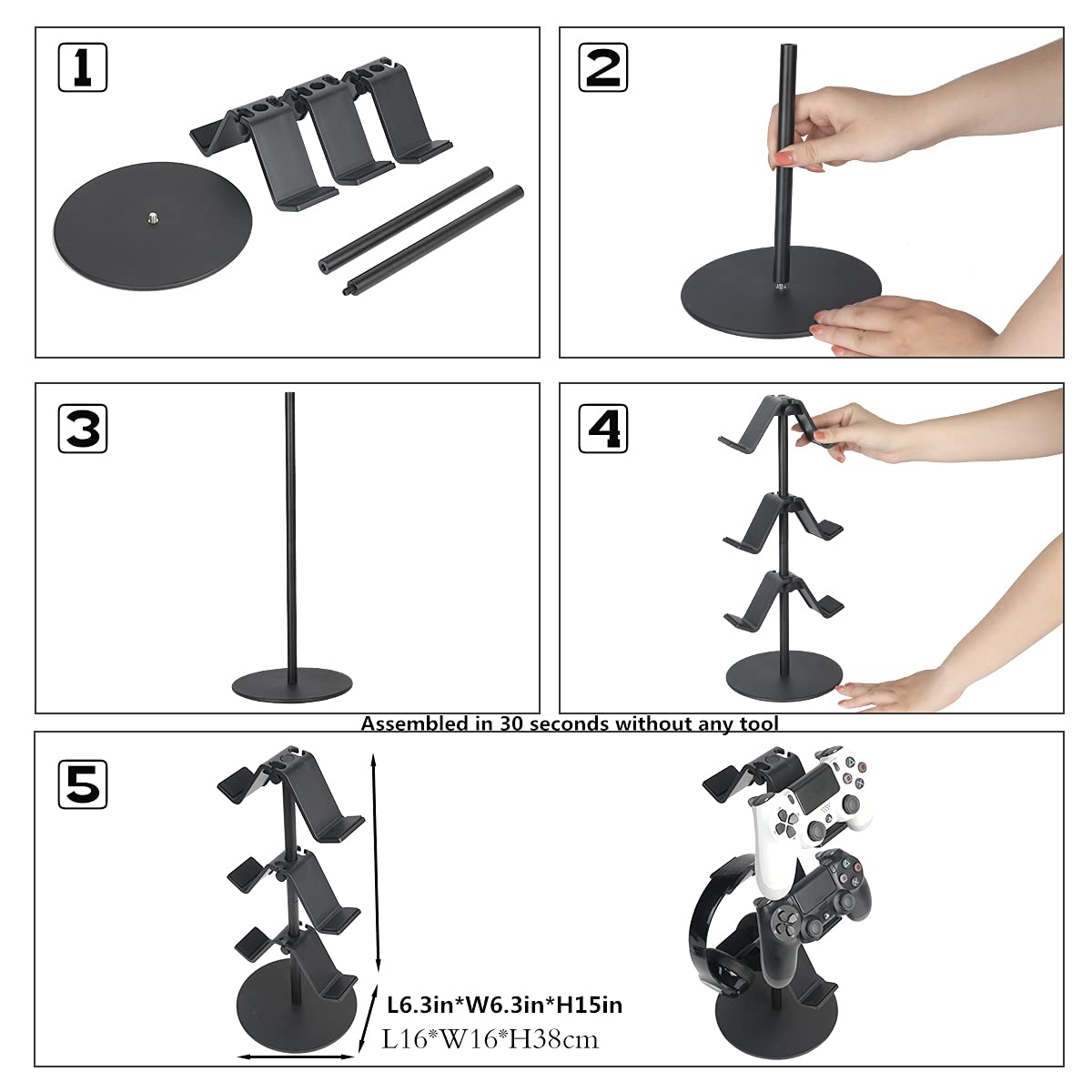 1

2

3

4

Assembled in 30 seconds without any tool

5

L6.3in*W6.3in*H15in
L16*W16*H38cm