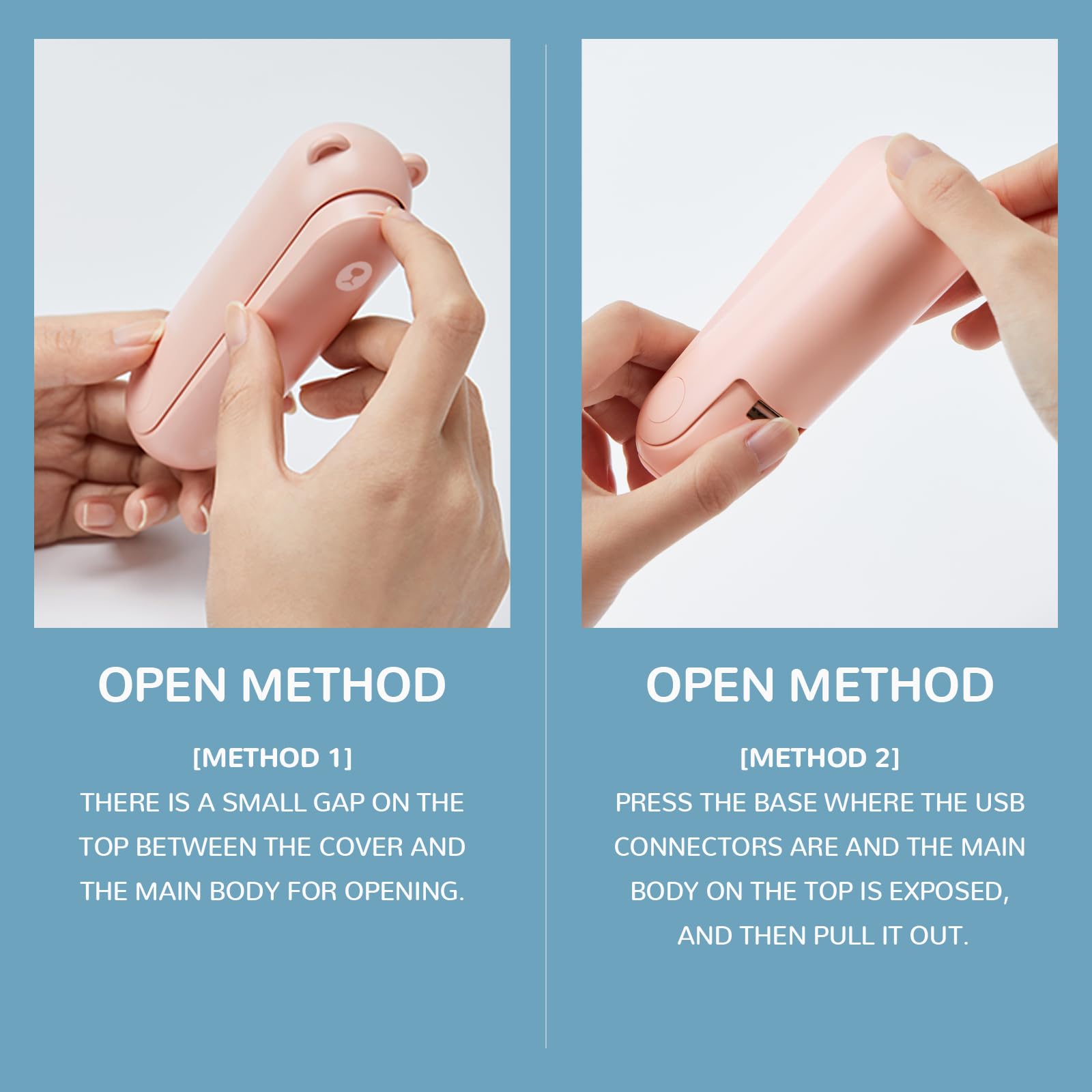 OPEN METHOD

[METHOD 1]
THERE IS A SMALL GAP ON THE TOP BETWEEN THE COVER AND THE MAIN BODY FOR OPENING.

OPEN METHOD

[METHOD 2]
PRESS THE BASE WHERE THE USB CONNECTORS ARE AND THE MAIN BODY ON THE TOP IS EXPOSED, AND THEN PULL IT OUT.