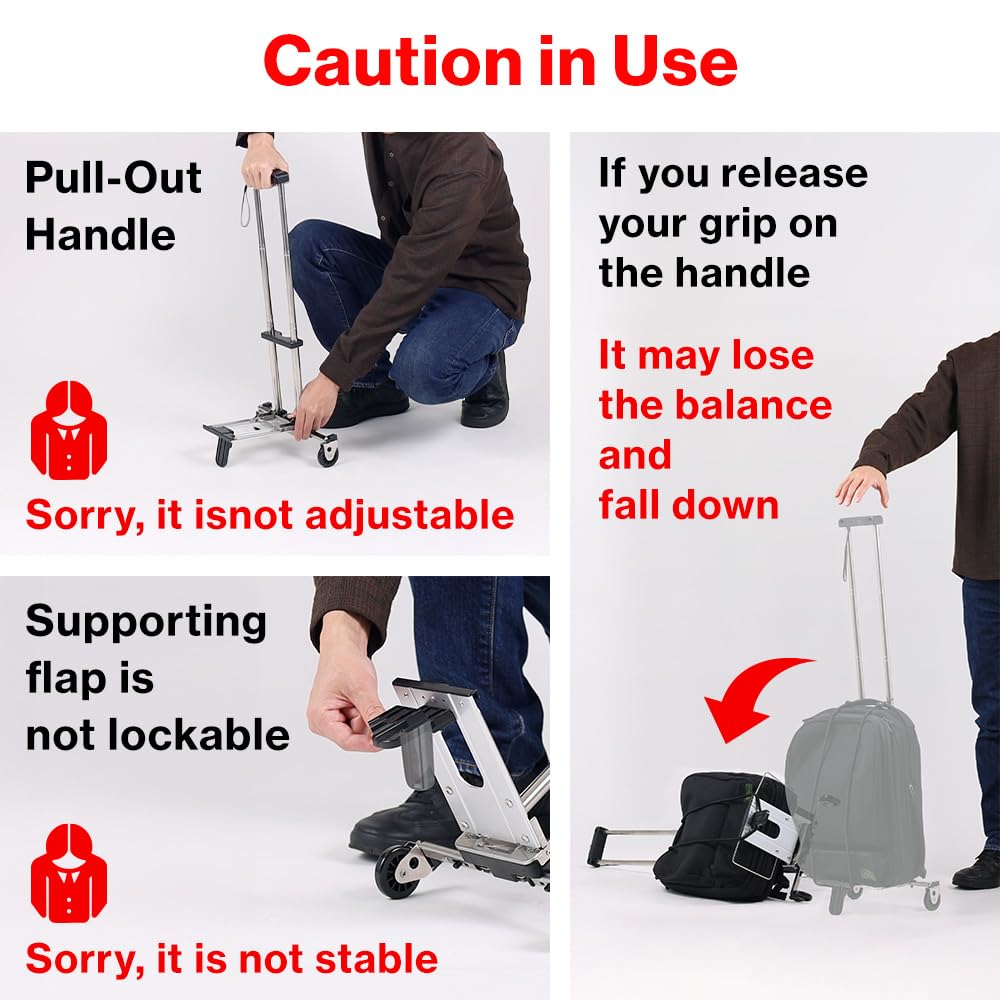 Caution in Use

Pull-Out Handle

Sorry, it isnot adjustable

Supporting flap is not lockable

Sorry, it is not stable

If you release your grip on the handle

It may lose the balance and fall down