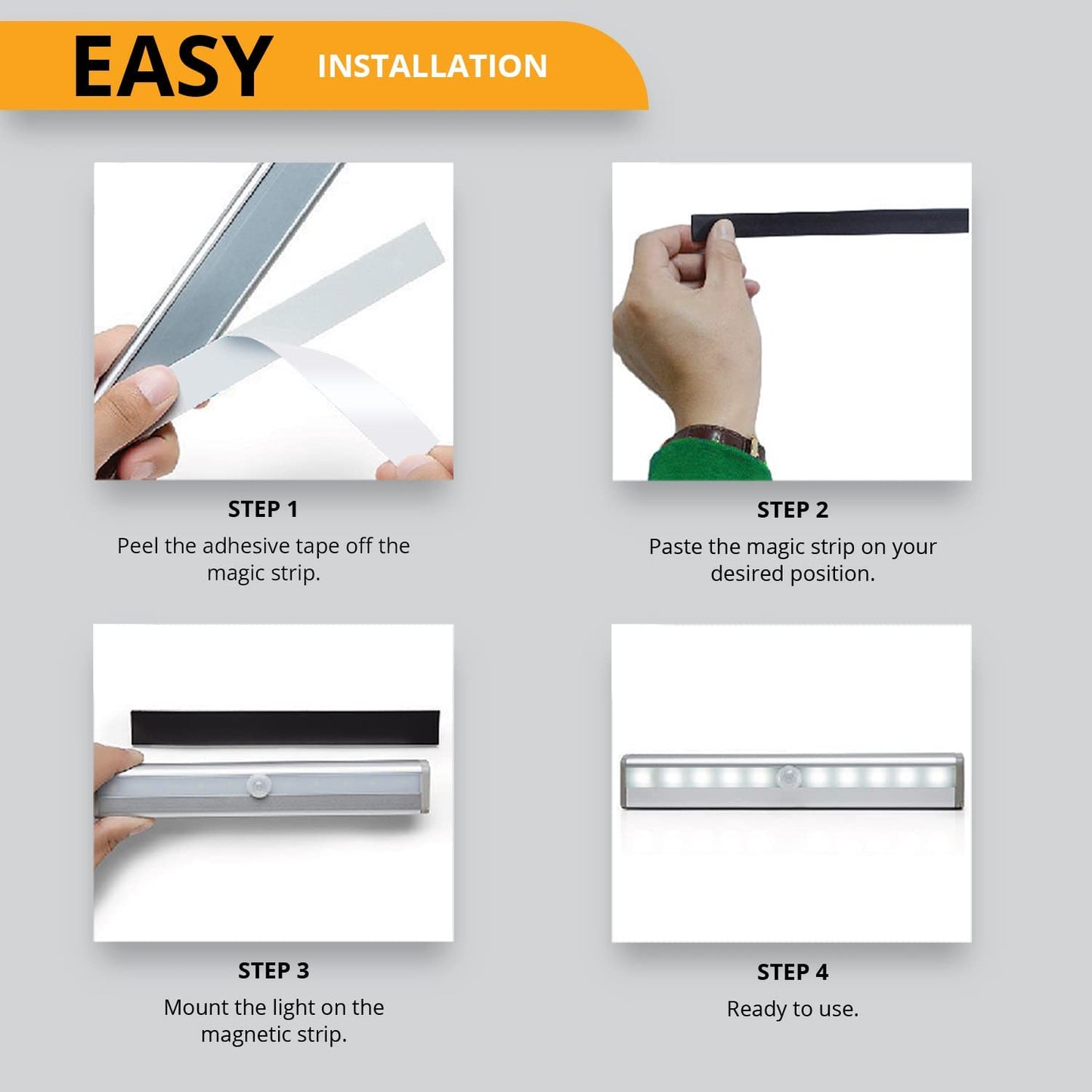 EASY INSTALLATION

STEP 1
Peel the adhesive tape off the magic strip.

STEP 2
Paste the magic strip on your desired position.

STEP 3
Mount the light on the magnetic strip.

STEP 4
Ready to use.