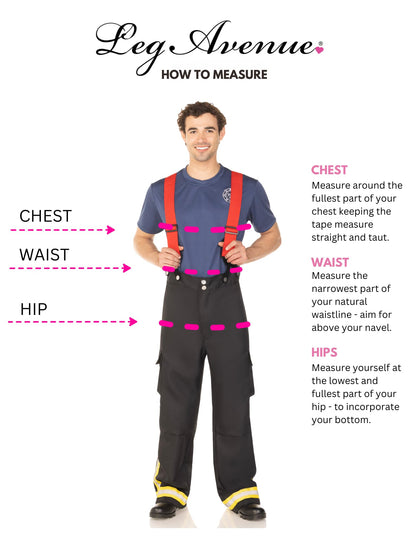 Leg Avenue®
HOW TO MEASURE

CHEST

WAIST

HIP

CHEST
Measure around the fullest part of your chest keeping the tape measure straight and taut.

WAIST
Measure the narrowest part of your natural waistline - aim for above your navel.

HIPS
Measure yourself at the lowest and fullest part of your hip - to incorporate your bottom.