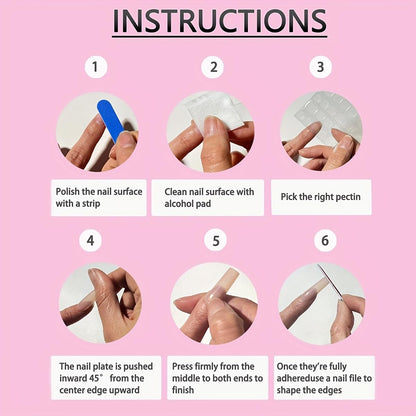 INSTRUCTIONS

1

Polish the nail surface with a strip

2

Clean nail surface with alcohol pad

3

Pick the right pectin

4

The nail plate is pushed inward 45° from the center edge upward

5

Press firmly from the middle to both ends to finish

6

Once they're fully adhereduse a nail file to shape the edges