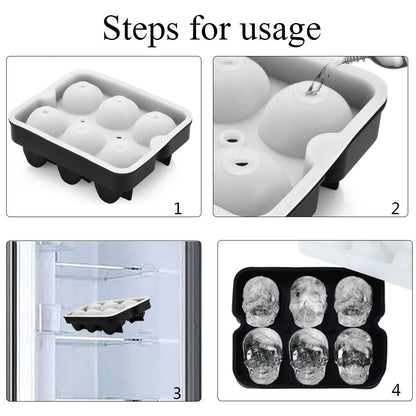 Steps for usage

1

2

3

4